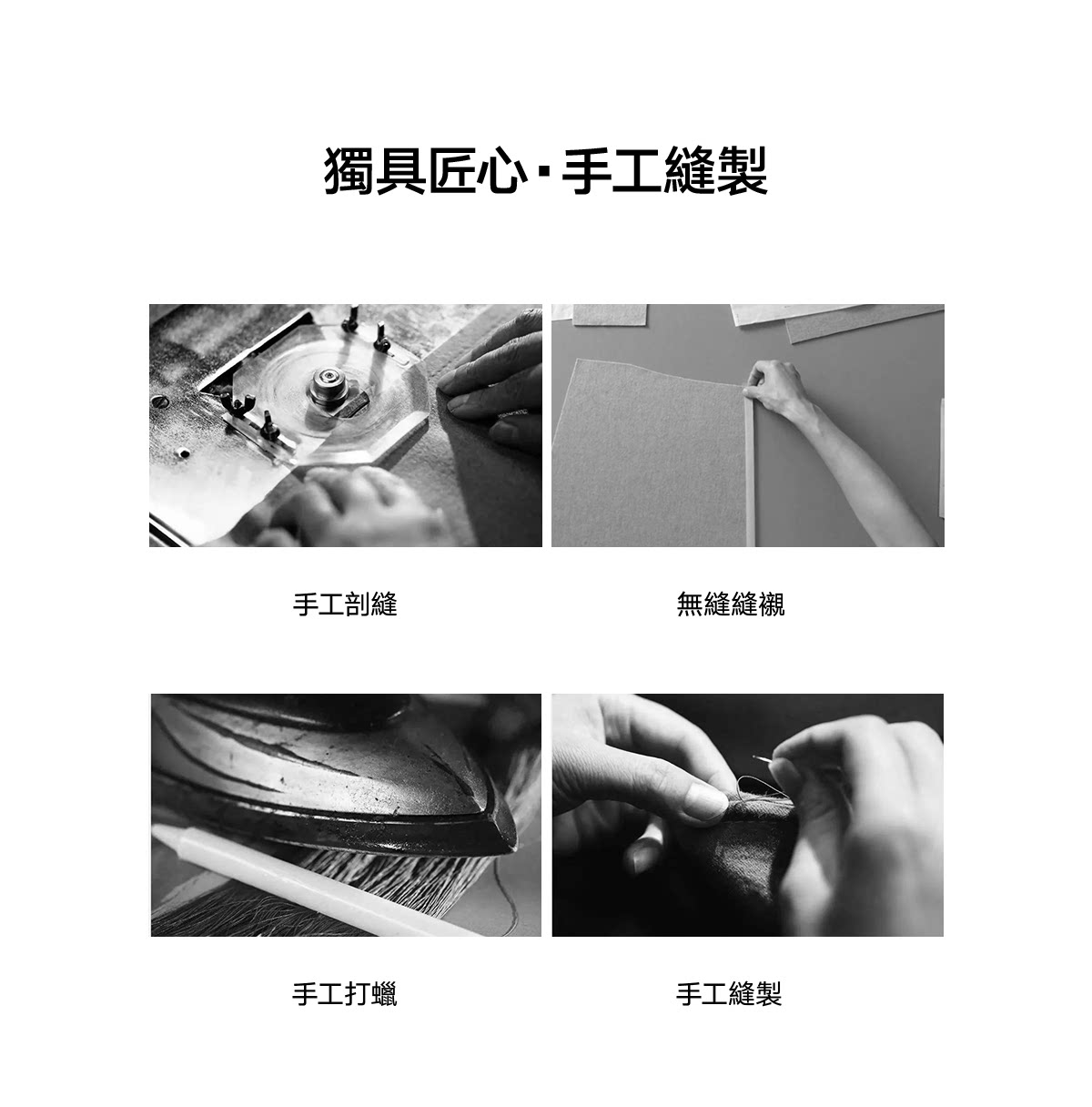 獨具匠心·手工縫製

手工剖縫

無縫縫襯

手工打蠟

手工縫製