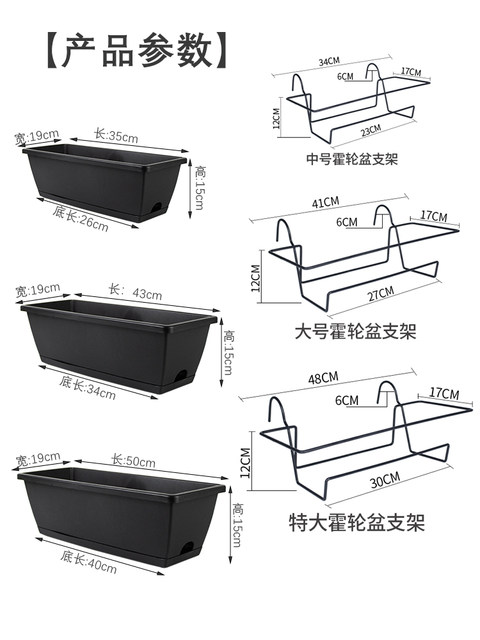 【产品参数】

宽:19cm
长:35cm
高:15cm
底长:26cm

宽:19cm
长: 43cm
高:15cm
底长:34cm

宽:19cm
长:50cm
高:15cm
底长:40cm

34CM
6CM
17CM
12CM
23CM
中号霍轮盆支架

41CM
6CM
17CM
12CM
27CM
大号霍轮盆支架

48CM
6CM
17CM
12CM
30CM
特大霍轮盆支架