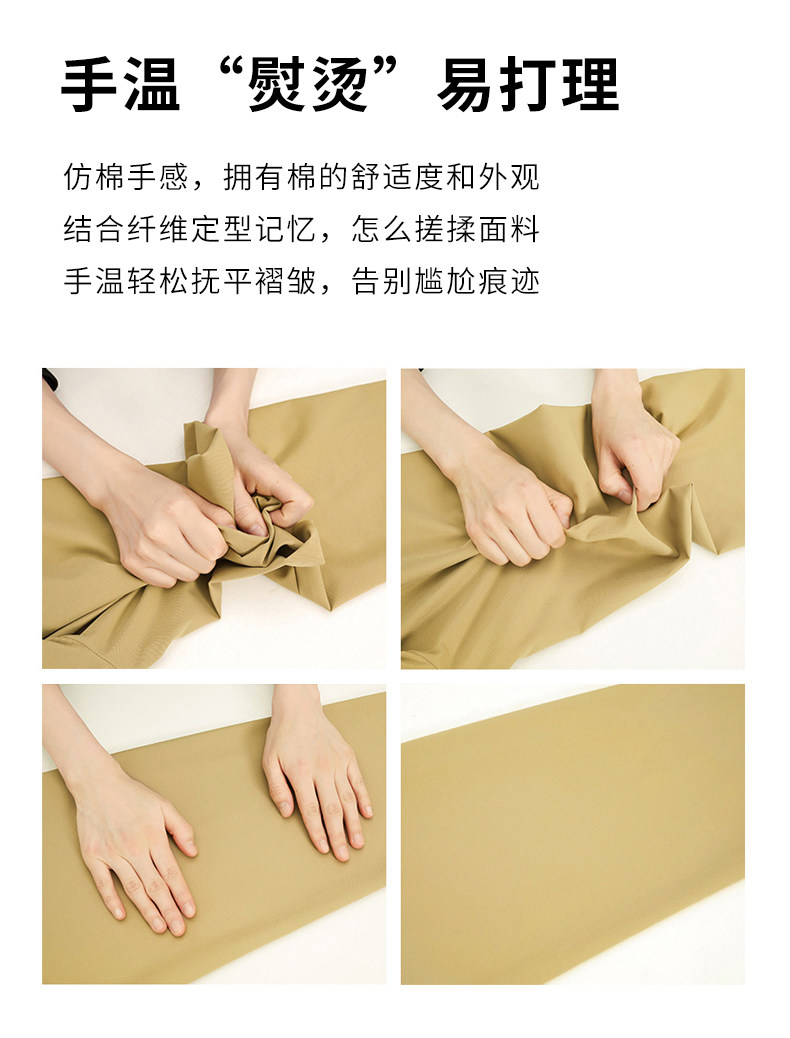 手温“熨烫”易打理

仿棉手感，拥有棉的舒适度和外观
结合纤维定型记忆，怎么搓揉面料
手温轻松抚平褶皱，告别尴尬痕迹