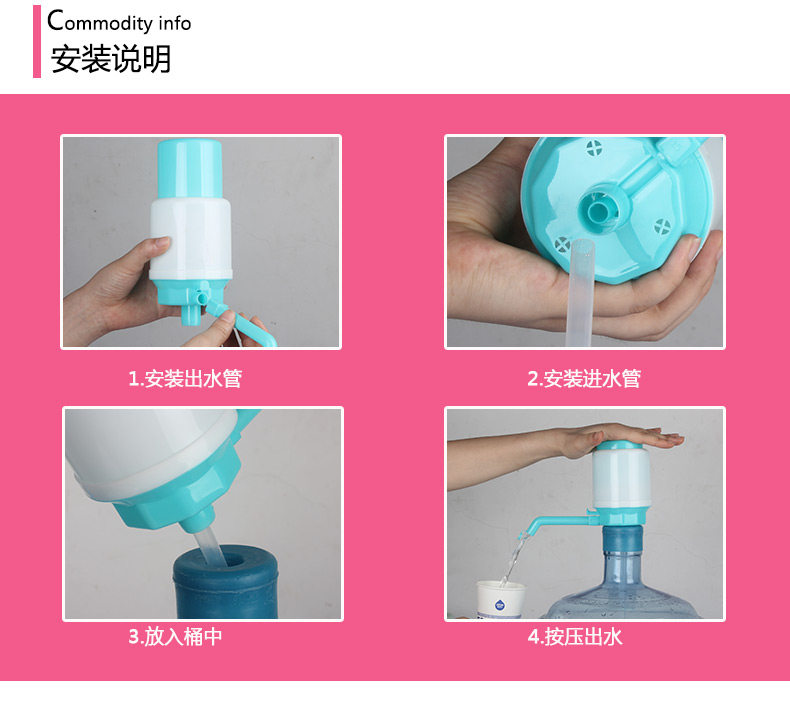 Commodity info
安装说明

1.安装出水管

2.安装进水管

3.放入桶中

4.按压出水