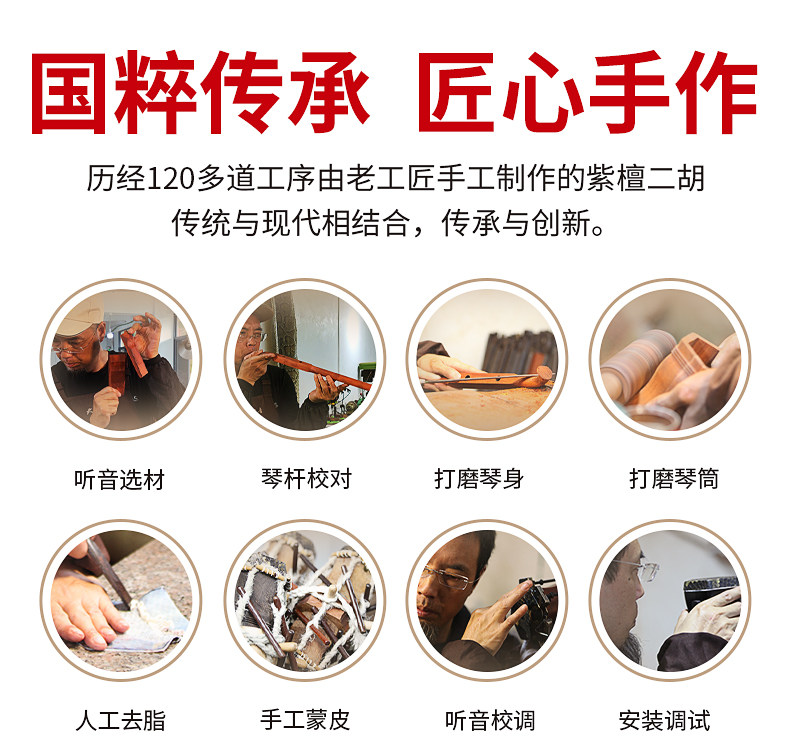 国粹传承 匠心手作

历经120多道工序由老工匠手工制作的紫檀二胡
传统与现代相结合，传承与创新。

听音选材

琴杆校对

打磨琴身

打磨琴筒

人工去脂

手工蒙皮

听音校调

安装调试