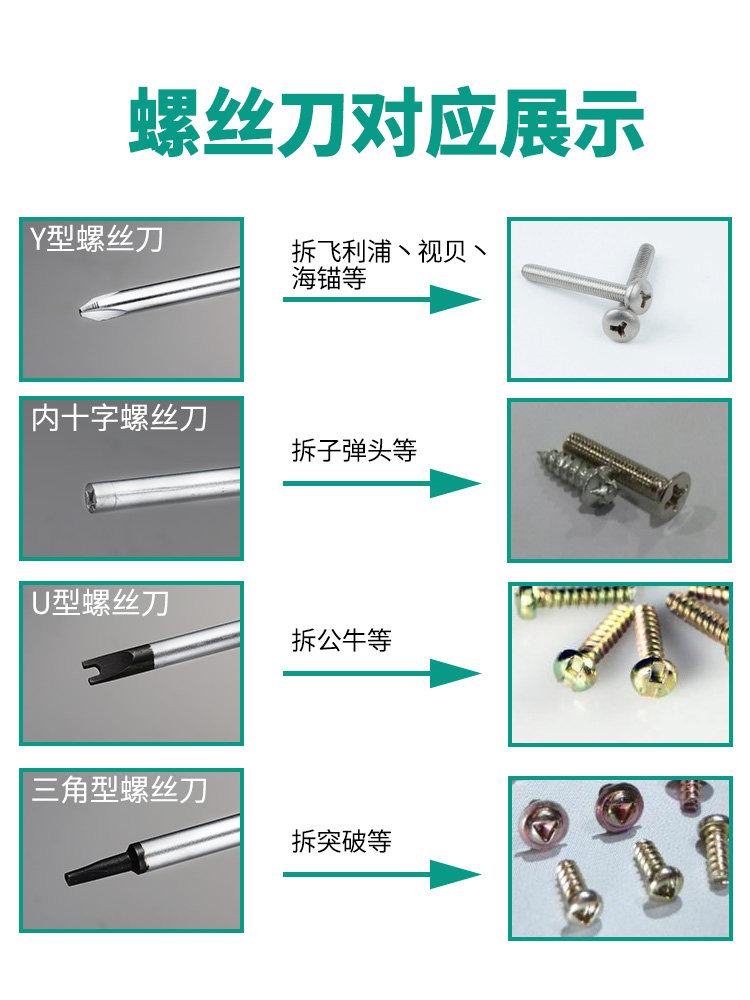 螺丝刀对应展示

Y型螺丝刀

拆飞利浦、视贝、海锚等

内十字螺丝刀

拆子弹头等

U型螺丝刀

拆公牛等

三角型螺丝刀

拆突破等