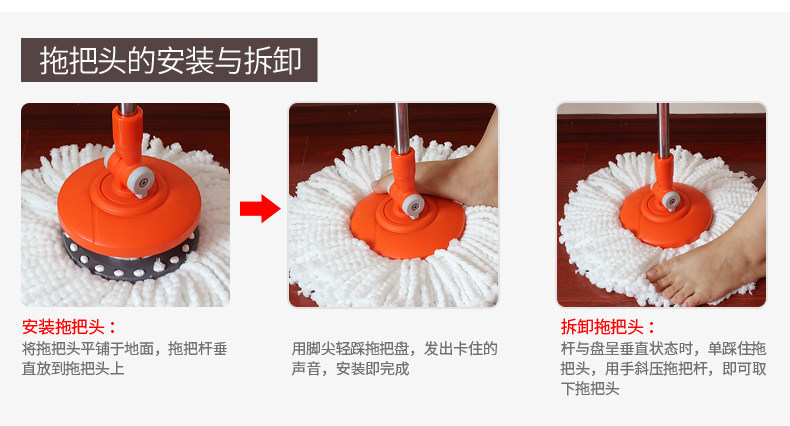 拖把头的安装与拆卸

安装拖把头：
将拖把头平铺于地面，拖把杆垂直放到拖把头上

用脚尖轻踩拖把盘，发出卡住的声音，安装即完成

拆卸拖把头：
杆与盘呈垂直状态时，单踩住拖把头，用手斜压拖把杆，即可取下拖把头