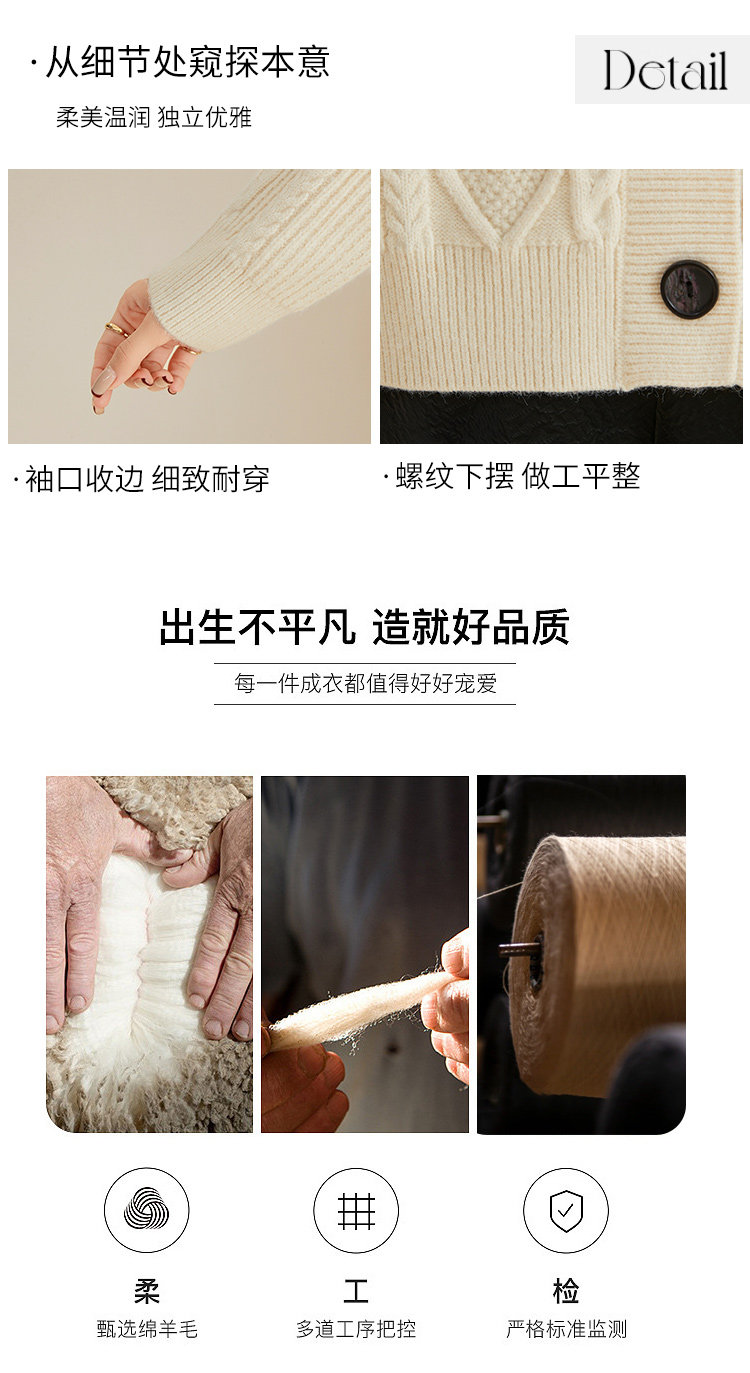 · 从细节处窥探本意

柔美温润 独立优雅

Detail

· 袖口收边 细致耐穿

· 螺纹下摆 做工平整

出生不平凡 造就好品质

每一件成衣都值得好好宠爱

柔
甄选绵羊毛

工
多道工序把控

检
严格标准监测