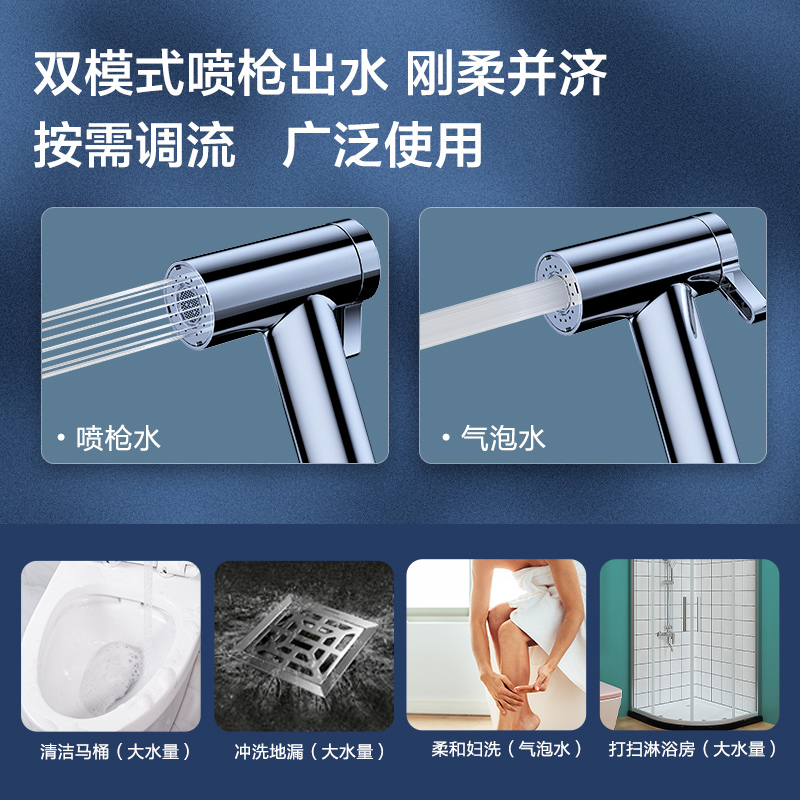 双模式喷枪出水 刚柔并济
按需调流 广泛使用

• 喷枪水

• 气泡水

清洁马桶（大水量）

冲洗地漏（大水量）

柔和妇洗（气泡水）

打扫淋浴房（大水量）