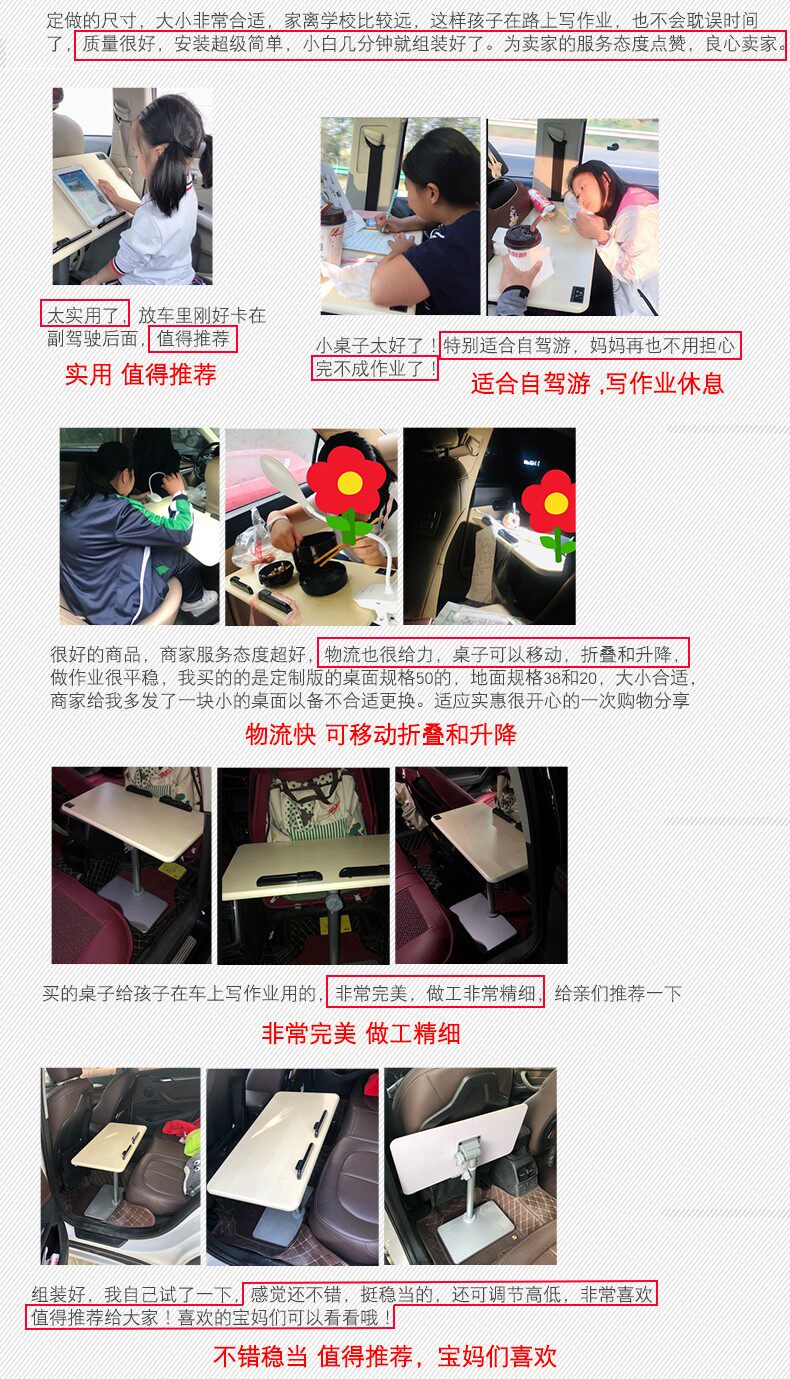 定做的尺寸，大小非常合适，家离学校比较远，这样孩子在路上写作业，也不会耽误时间了，质量很好，安装超级简单，小白几分钟就组装好了。为卖家的服务态度点赞，良心卖家。

太实用了，放车里刚好卡在副驾驶后面，值得推荐

实用 值得推荐

小桌子太好了！特别适合自驾游，妈妈再也不用担心完不成作业了！

适合自驾游 ,写作业休息

很好的商品，商家服务态度超好，物流也很给力，桌子可以移动，折叠和升降，做作业很平稳，我买的的是定制版的桌面规格50的，地面规格38和20，大小合适，商家给我多发了一块小的桌面以备不合适更换。适应实惠很开心的一次购物分享

物流快 可移动折叠和升降

买的桌子给孩子在车上写作业用的，非常完美，做工非常精细，给亲们推荐一下

非常完美 做工精细

组装好，我自己试了一下，感觉还不错，挺稳当的，还可调节高低，非常喜欢值得推荐给大家！喜欢的宝妈们可以看看哦！

不错稳当 值得推荐，宝妈们喜欢