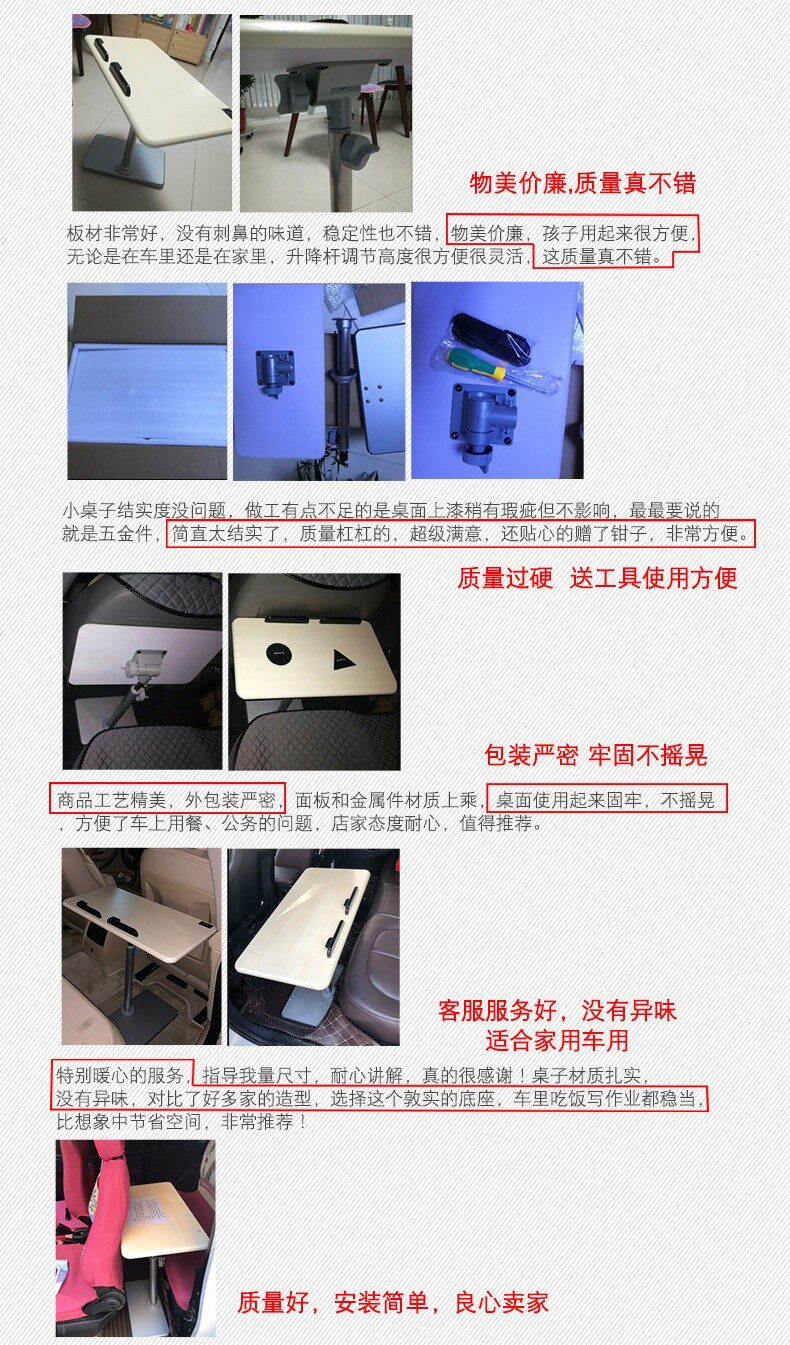 物美价廉,质量真不错

板材非常好，没有刺鼻的味道，稳定性也不错，物美价廉，孩子用起来很方便，无论是在车里还是在家里，升降杆调节高度很方便很灵活，这质量真不错。

小桌子结实度没问题，做工有点不足的是桌面上漆稍有瑕疵但不影响，最最要说的就是五金件，简直太结实了，质量杠杠的，超级满意，还贴心的赠了钳子，非常方便。

质量过硬　送工具使用方便

包装严密 牢固不摇晃

商品工艺精美，外包装严密，面板和金属件材质上乘，桌面使用起来固牢，不摇晃，方便了车上用餐、公务的问题，店家态度耐心，值得推荐。

客服服务好，没有异味
适合家用车用

特别暖心的服务，指导我量尺寸，耐心讲解，真的很感谢！桌子材质扎实，没有异味，对比了好多家的造型，选择这个敦实的底座，车里吃饭写作业都稳当，比想象中节省空间，非常推荐！

质量好，安装简单，良心卖家