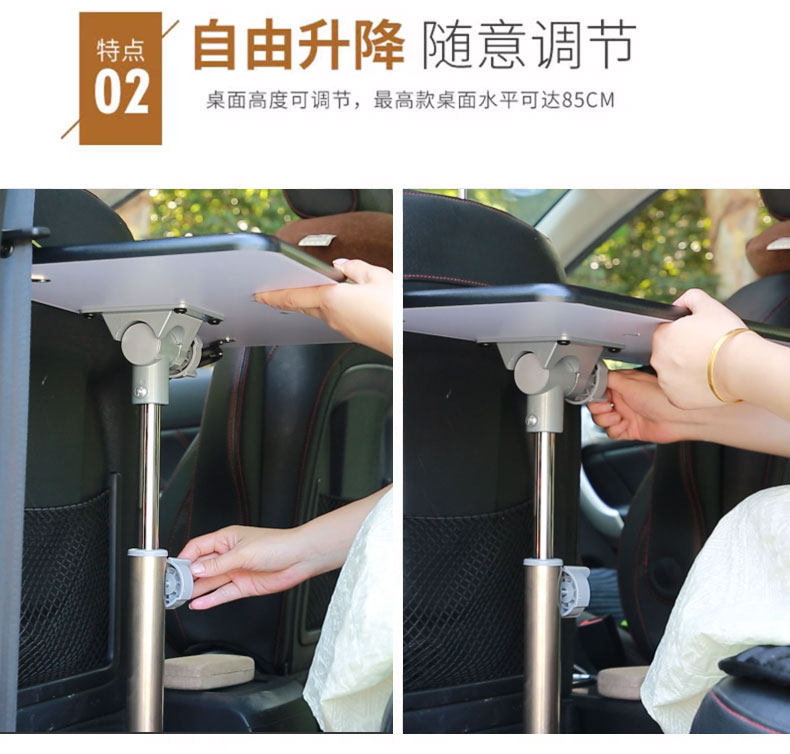 特点
02
自由升降 随意调节
桌面高度可调节，最高款桌面水平可达85CM