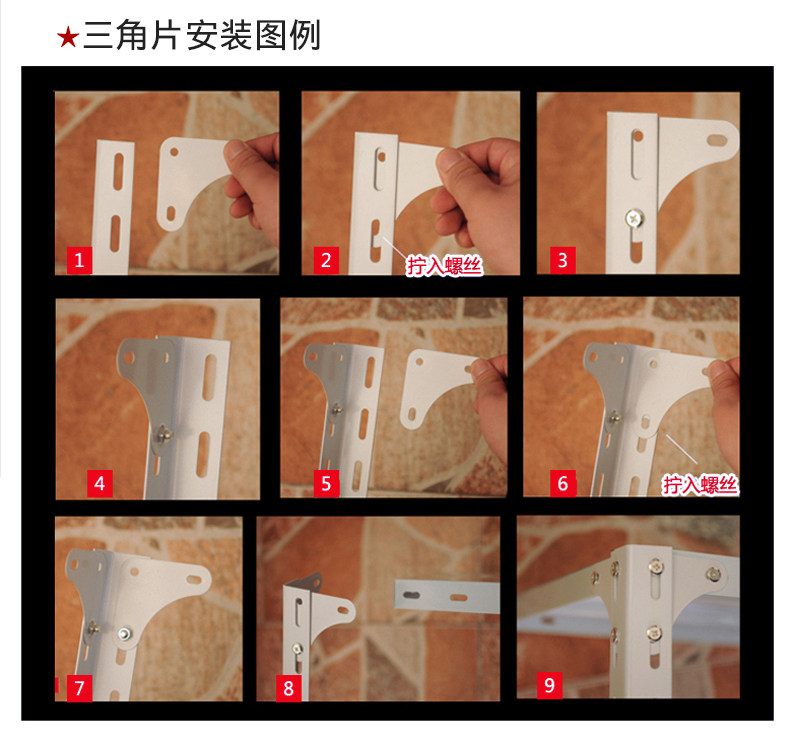 ★三角片安装图例

1

2 拧入螺丝

3

4

5

6 拧入螺丝

7

8

9