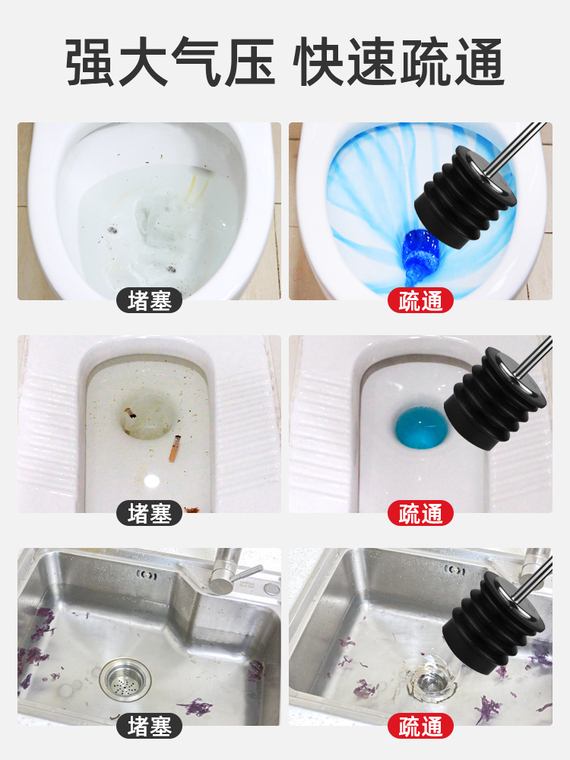 强大气压 快速疏通

堵塞

疏通

堵塞

疏通

堵塞

疏通