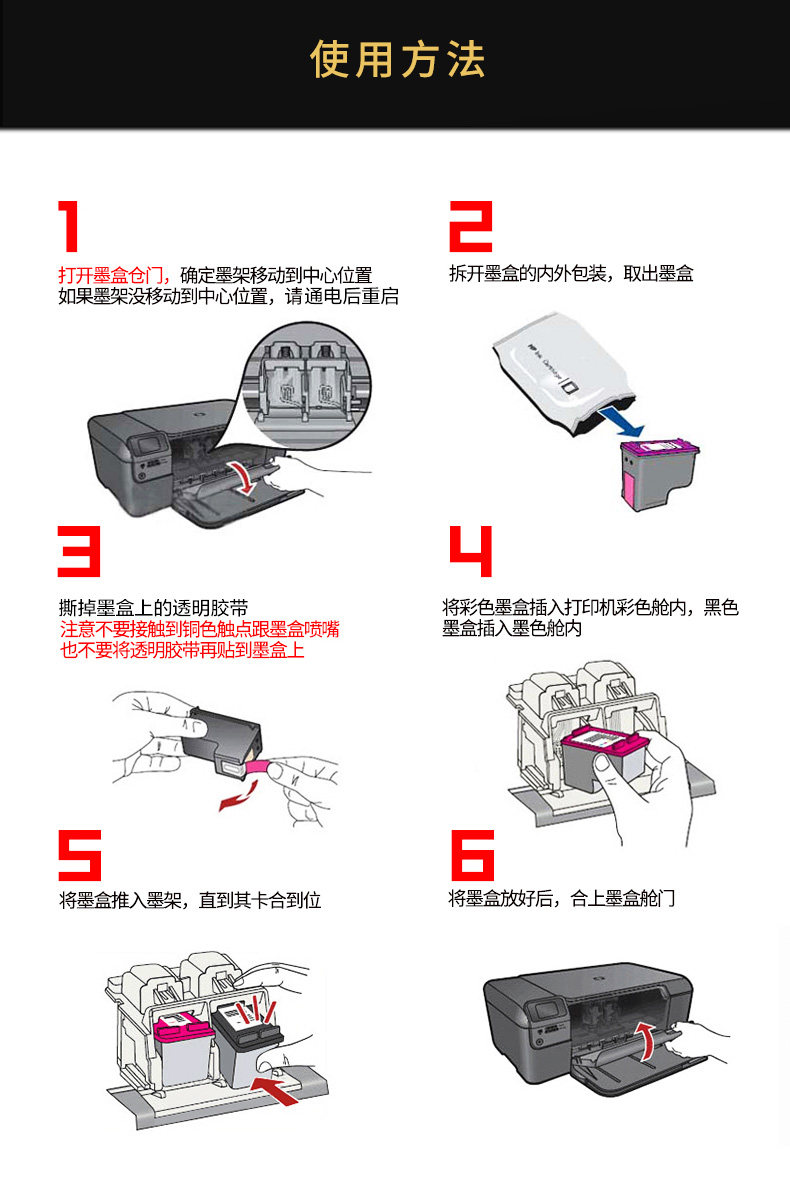 使用方法

1

打开墨盒仓门，确定墨架移动到中心位置
如果墨架没移动到中心位置，请通电后重启

2

拆开墨盒的内外包装，取出墨盒

3

撕掉墨盒上的透明胶带
注意不要接触到铜色触点跟墨盒喷嘴
也不要将透明胶带再贴到墨盒上

4

将彩色墨盒插入打印机彩色舱内，黑色墨盒插入墨色舱内

5

将墨盒推入墨架，直到其卡合到位

6

将墨盒放好后，合上墨盒舱门