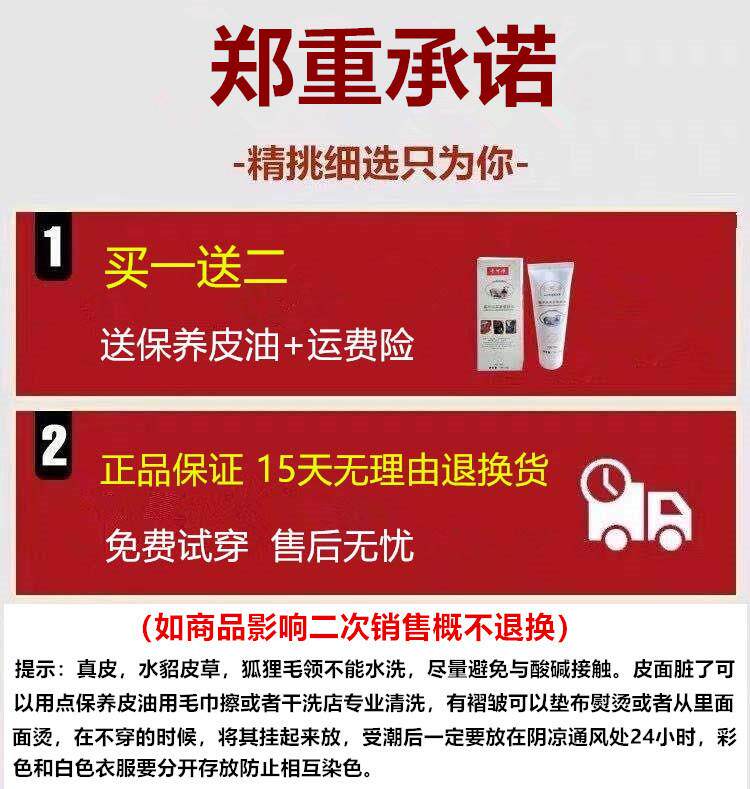 郑重承诺

-精挑细选只为你-

1

买一送二

送保养皮油+运费险

2

正品保证 15天无理由退换货

免费试穿 售后无忧

(如商品影响二次销售概不退换)

提示：真皮，水貂皮草，狐狸毛领不能水洗，尽量避免与酸碱接触。皮面脏了可以用点保养皮油用毛巾擦或者干洗店专业清洗，有褶皱可以垫布熨烫或者从里面面烫，在不穿的时候，将其挂起来放，受潮后一定要放在阴凉通风处24小时，彩色和白色衣服要分开存放防止相互染色。