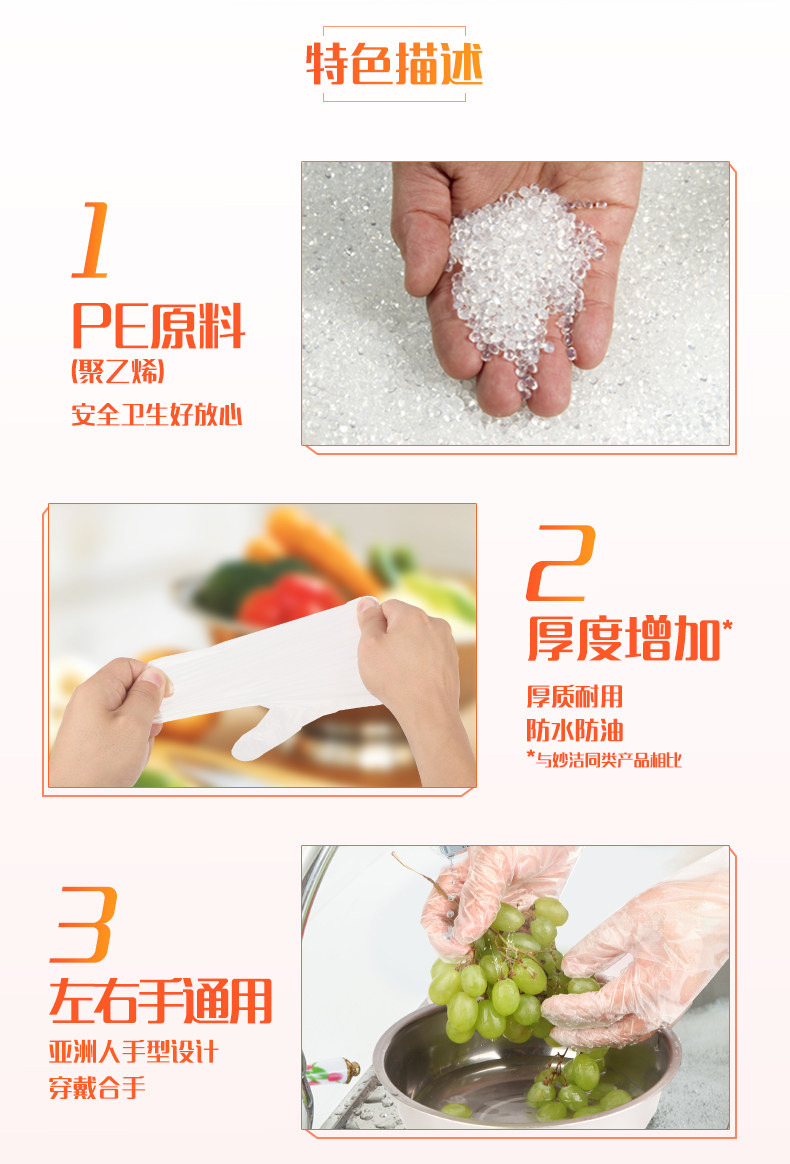 特色描述

1
PE原料
(聚乙烯)
安全卫生好放心

2
厚度增加*
厚质耐用
防水防油
*与妙洁同类产品相比

3
左右手通用
亚洲人手型设计
穿戴合手