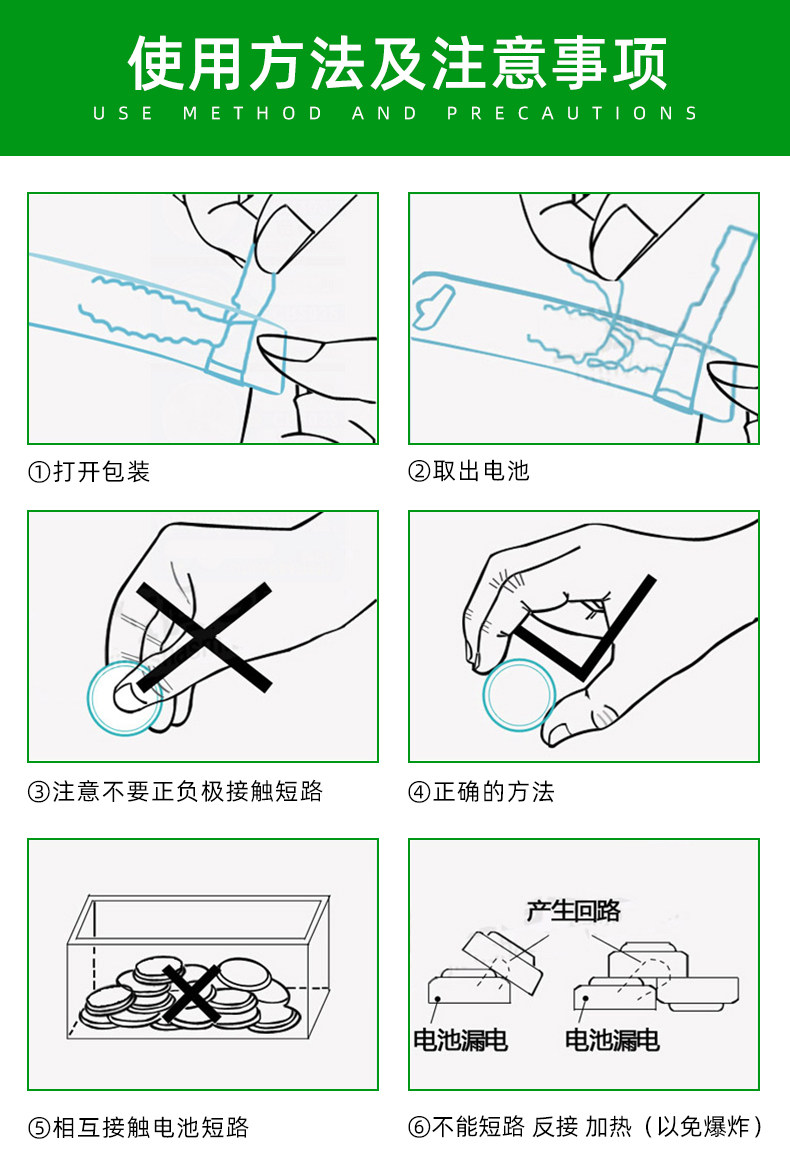 使用方法及注意事项
USE METHOD AND PRECAUTIONS

①打开包装

②取出电池

③注意不要正负极接触短路

④正确的方法

⑤相互接触电池短路

产生回路
电池漏电
电池漏电

⑥不能短路 反接 加热（以免爆炸）