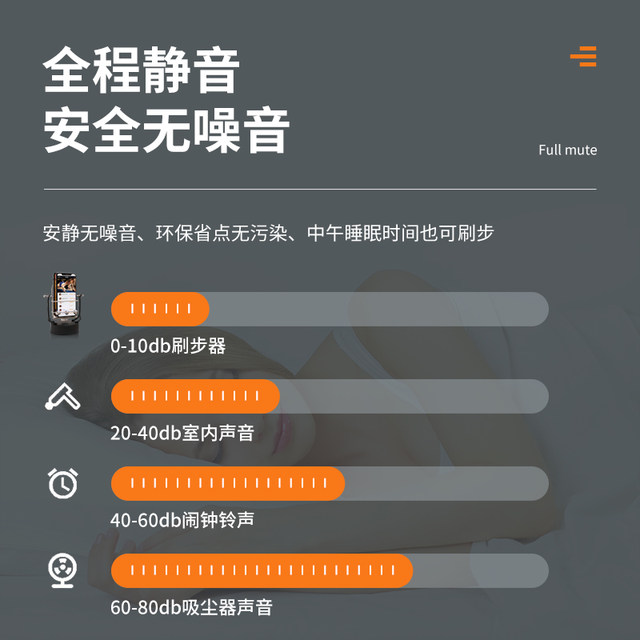 全程静音
安全无噪音

Full mute

安静无噪音、环保省点无污染、中午睡眠时间也可刷步

0-10db刷步器

20-40db室内声音

40-60db闹钟铃声

60-80db吸尘器声音