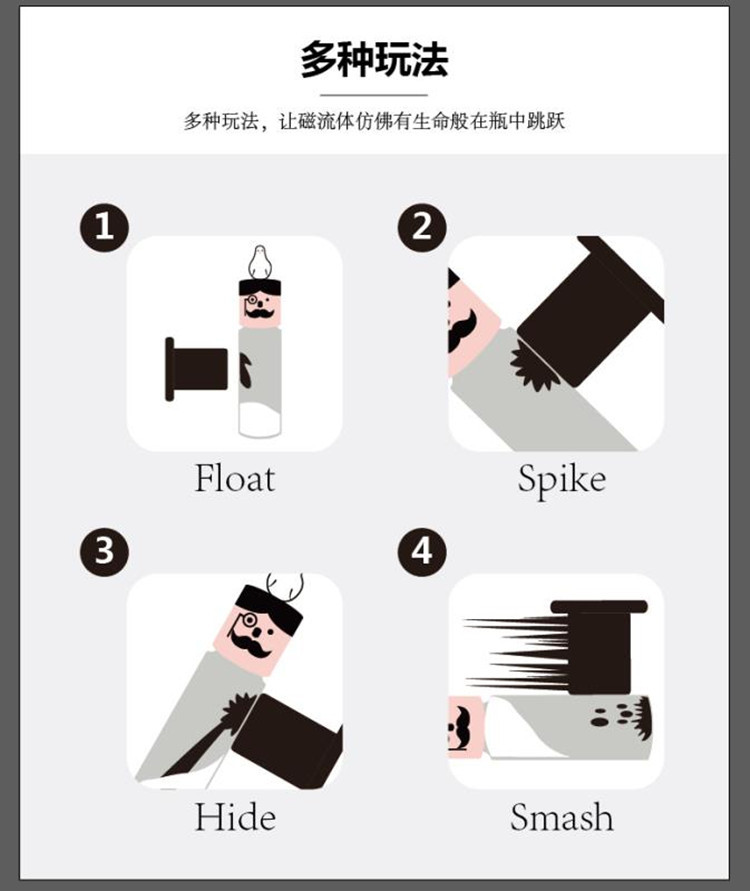 多种玩法

多种玩法，让磁流体仿佛有生命般在瓶中跳跃

1

Float

2

Spike

3

Hide

4

Smash