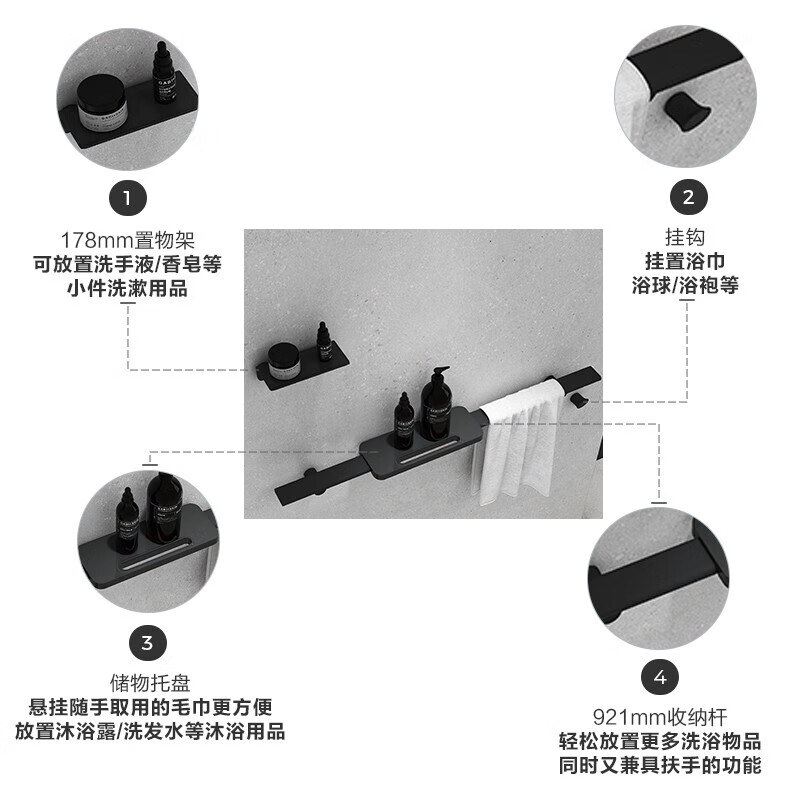 1

178mm置物架
可放置洗手液/香皂等
小件洗漱用品

2

挂钩
挂置浴巾
浴球/浴袍等

3

储物托盘
悬挂随手取用的毛巾更方便
放置沐浴露/洗发水等沐浴用品

4

921mm收纳杆
轻松放置更多洗浴物品
同时又兼具扶手的功能