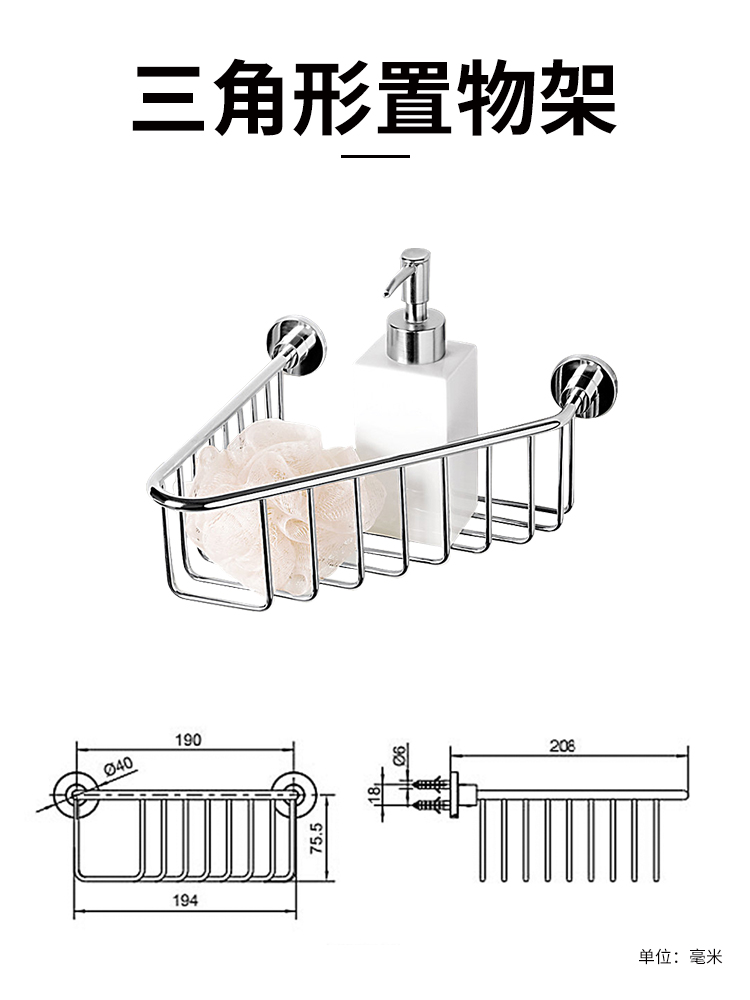 三角形置物架

190

Ø40

75.5

194

Ø6

18

206

单位：毫米