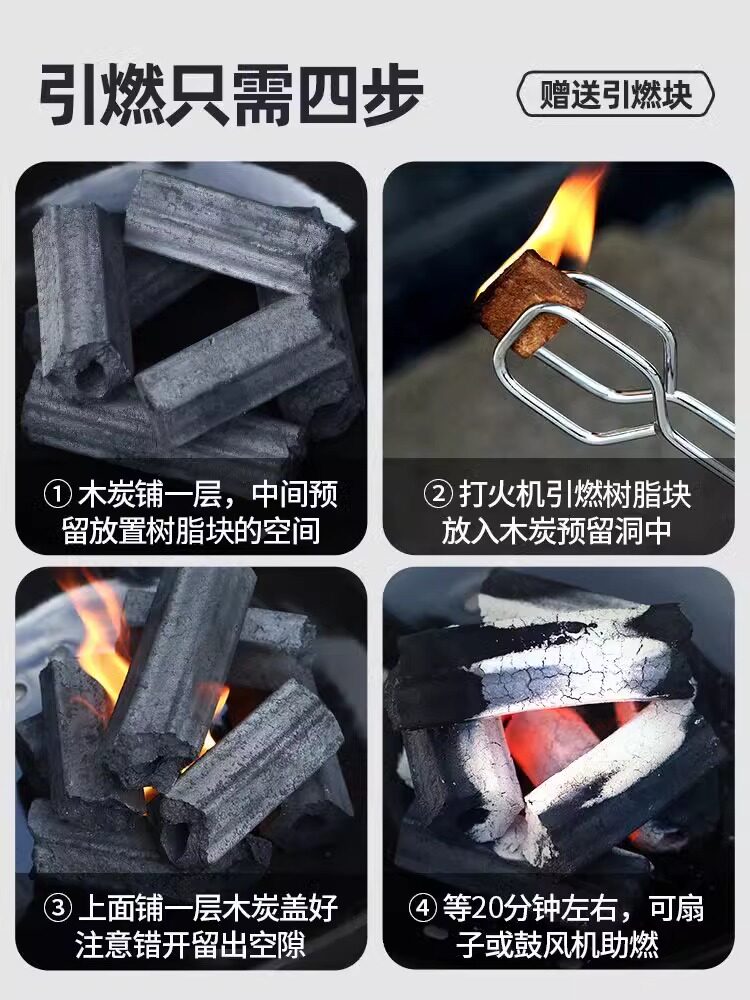 引燃只需四步

赠送引燃块

① 木炭铺一层，中间预留放置树脂块的空间

② 打火机引燃树脂块放入木炭预留洞中

③ 上面铺一层木炭盖好注意错开留出空隙

④ 等20分钟左右，可扇子或鼓风机助燃