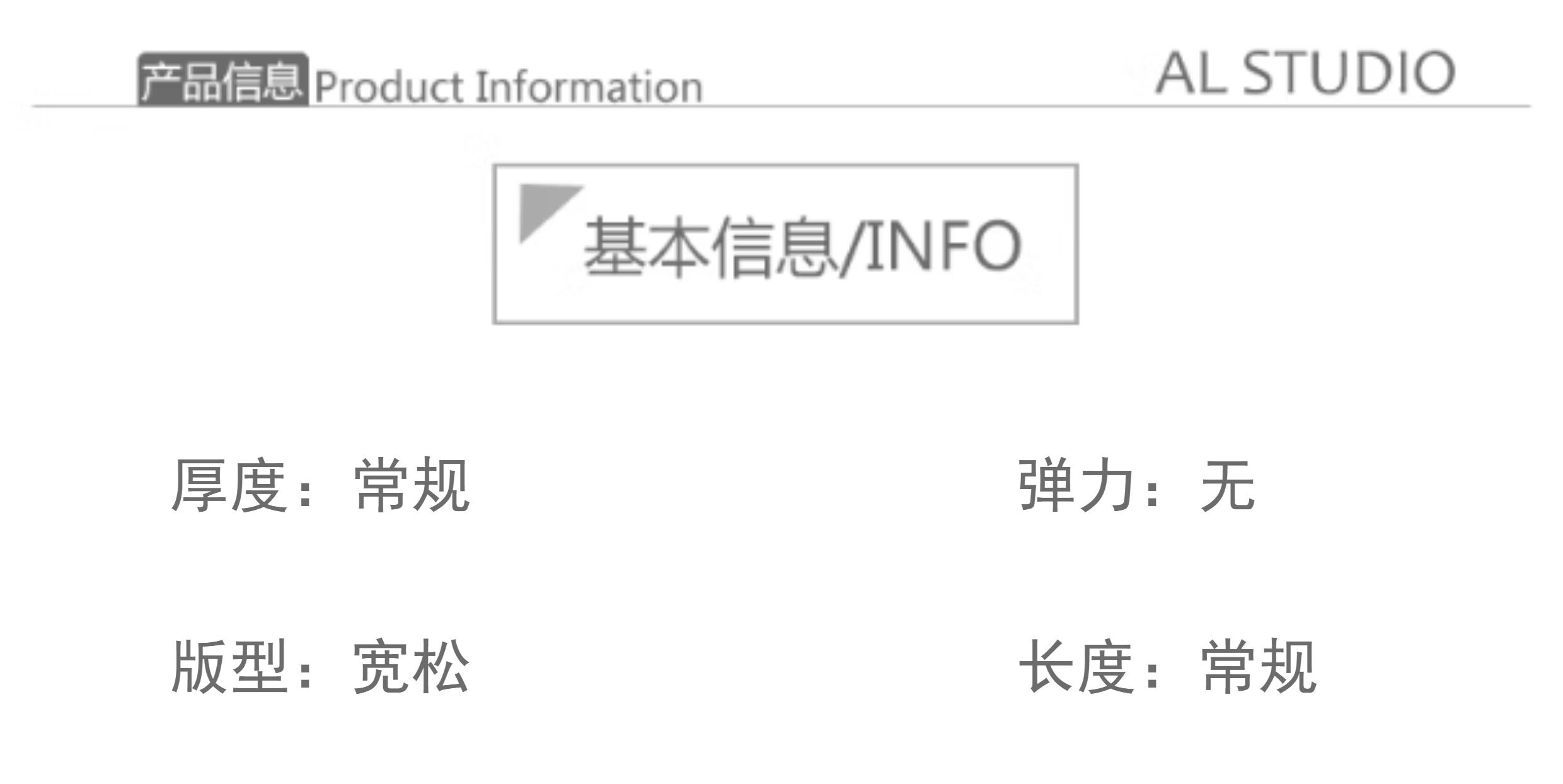 产品信息 Product Information

AL STUDIO

基本信息/INFO

厚度：常规

弹力：无

版型：宽松

长度：常规