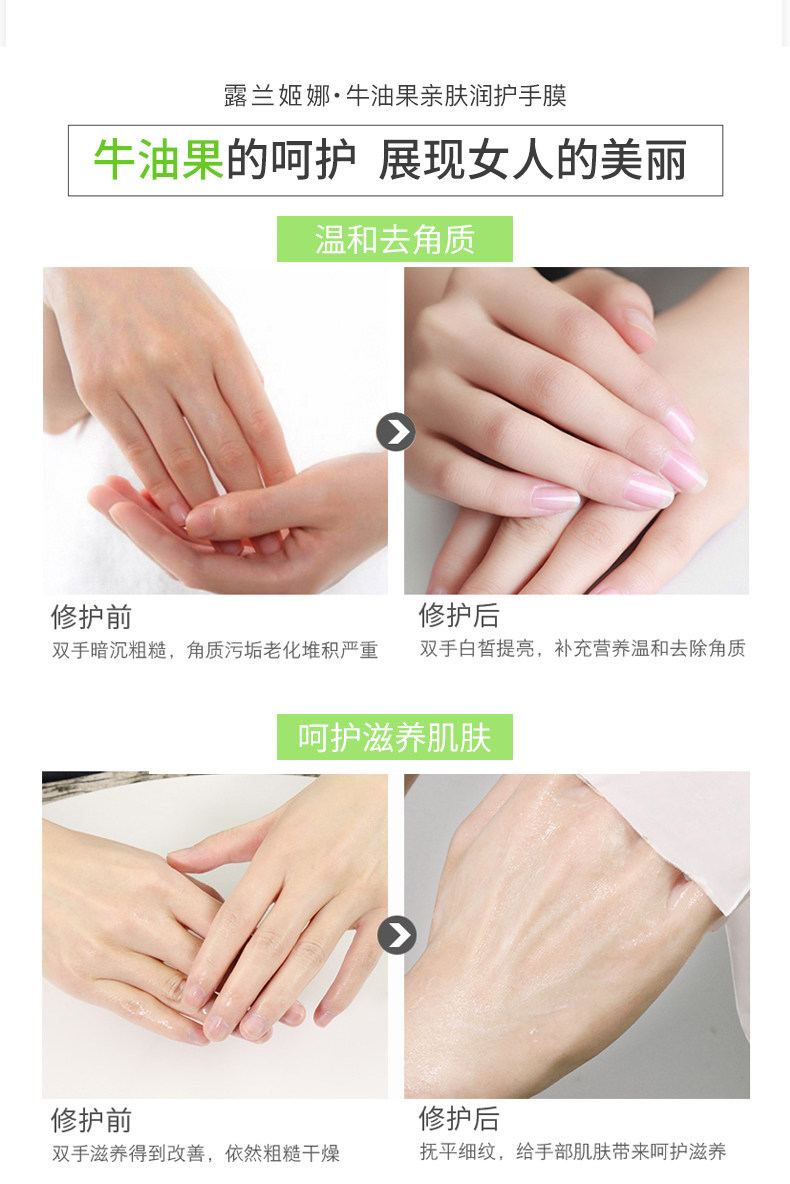 露兰姬娜·牛油果亲肤润护手膜

牛油果的呵护 展现女人的美丽

温和去角质

修护前
双手暗沉粗糙，角质污垢老化堆积严重

修护后
双手白皙提亮，补充营养温和去除角质

呵护滋养肌肤

修护前
双手滋养得到改善，依然粗糙干燥

修护后
抚平细纹，给手部肌肤带来呵护滋养