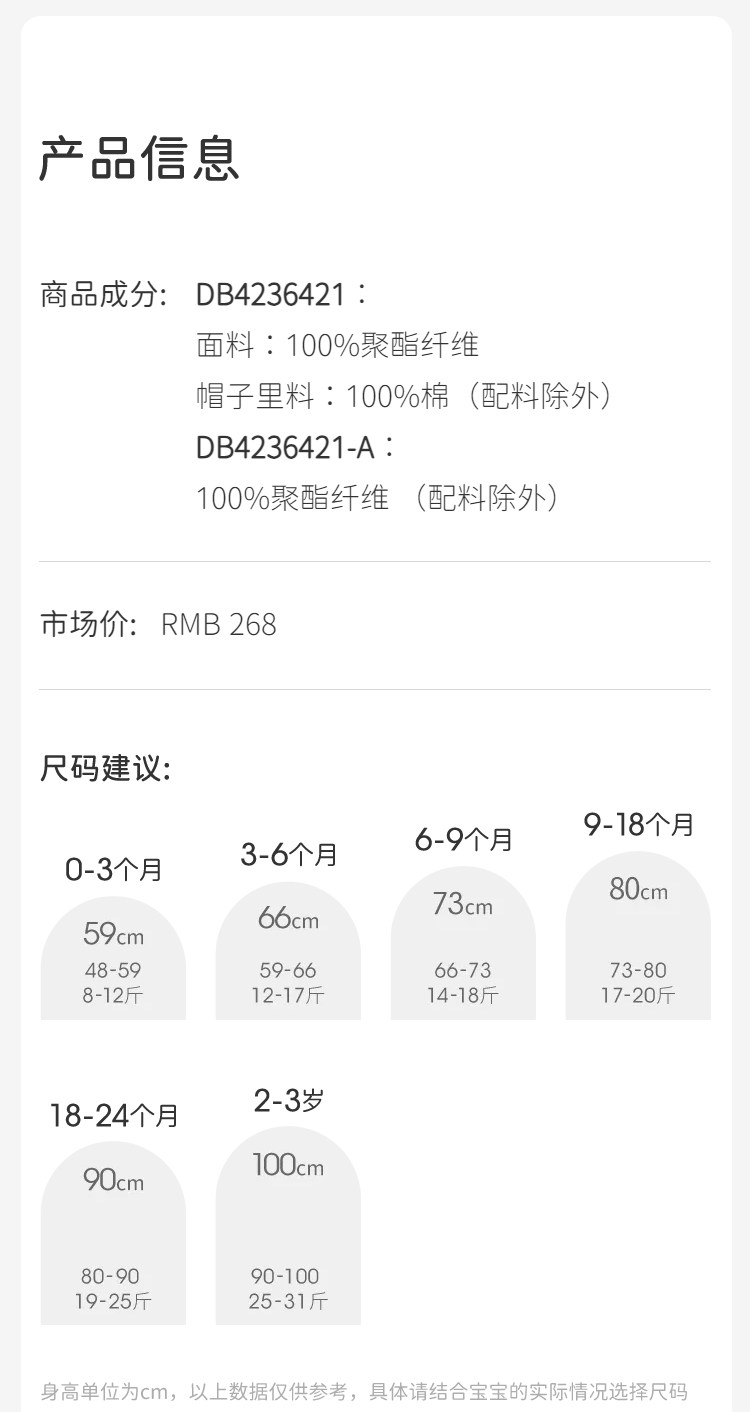 产品信息

商品成分: DB4236421：
面料：100%聚酯纤维
帽子里料：100%棉（配料除外）
DB4236421-A：
100%聚酯纤维 （配料除外）

市场价: RMB 268

尺码建议:

0-3个月
59cm
48-59
8-12斤

3-6个月
66cm
59-66
12-17斤

6-9个月
73cm
66-73
14-18斤

9-18个月
80cm
73-80
17-20斤

18-24个月
90cm
80-90
19-25斤

2-3岁
100cm
90-100
25-31斤

身高单位为cm，以上数据仅供参考，具体请结合宝宝的实际情况选择尺码