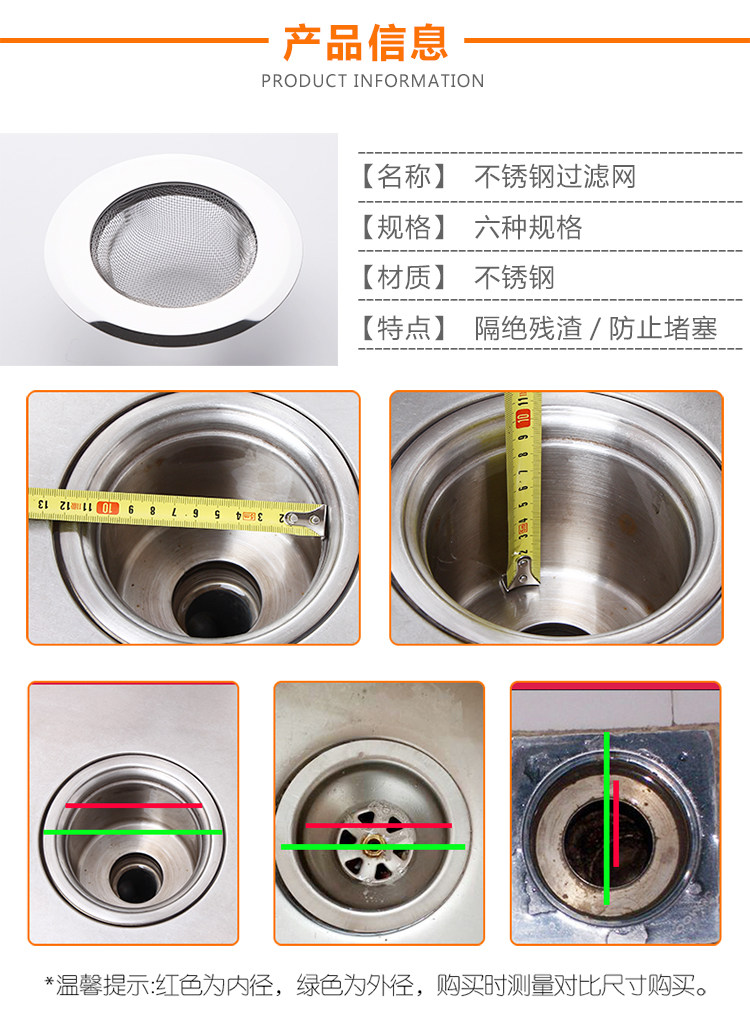 产品信息
PRODUCT INFORMATION

【名称】 不锈钢过滤网
【规格】 六种规格
【材质】 不锈钢
【特点】 隔绝残渣 / 防止堵塞

13 12 11 10 9 8 7 6 5 4 3 2

11 10 9 8 7 6 5 4 3 2

*温馨提示:红色为内径，绿色为外径，购买时测量对比尺寸购买。