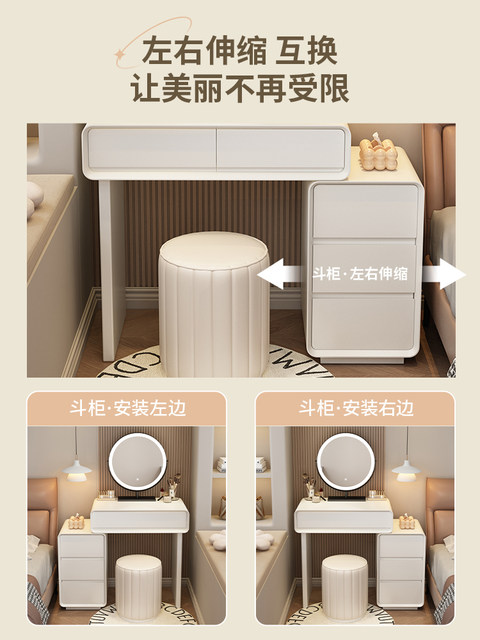 左右伸缩 互换
让美丽不再受限

斗柜·左右伸缩

斗柜·安装左边

斗柜·安装右边