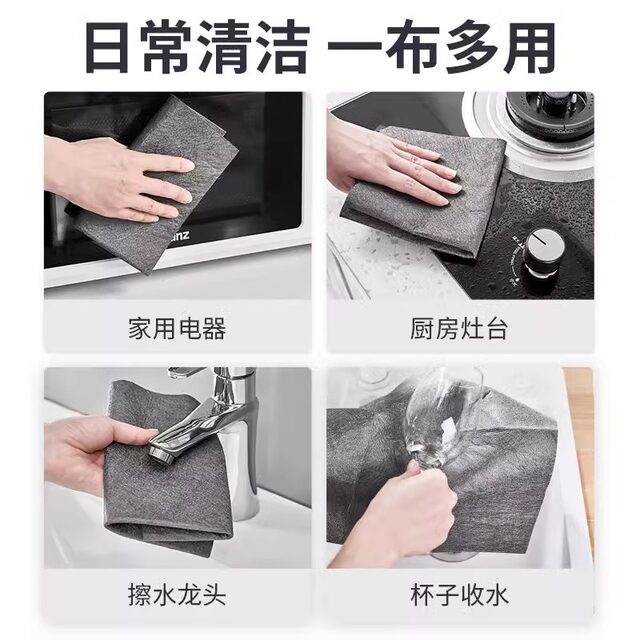 日常清洁 一布多用

anz

家用电器

厨房灶台

擦水龙头

杯子收水