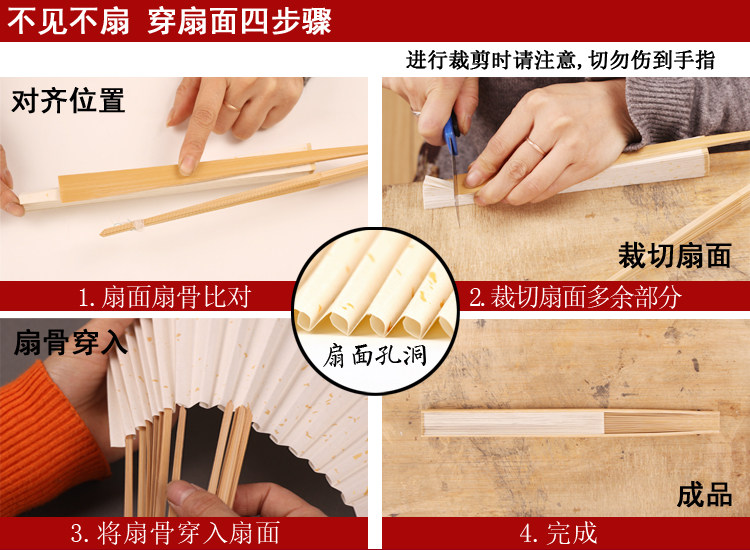 不见不扇 穿扇面四步骤

进行裁剪时请注意，切勿伤到手指

对齐位置

1. 扇面扇骨比对

裁切扇面

2. 裁切扇面多余部分

扇面孔洞

扇骨穿入

3. 将扇骨穿入扇面

成品

4. 完成