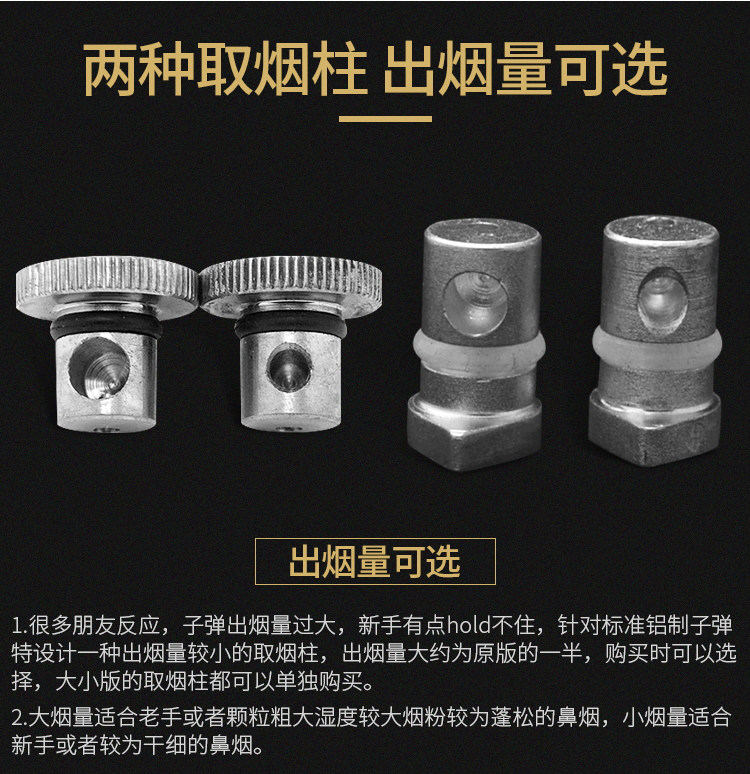 两种取烟柱 出烟量可选

出烟量可选

1.很多朋友反应，子弹出烟量过大，新手有点hold不住，针对标准铝制子弹特设计一种出烟量较小的取烟柱，出烟量大约为原版的一半，购买时可以选择，大小版的取烟柱都可以单独购买。

2.大烟量适合老手或者颗粒粗大湿度较大烟粉较为蓬松的鼻烟，小烟量适合新手或者较为干细的鼻烟。