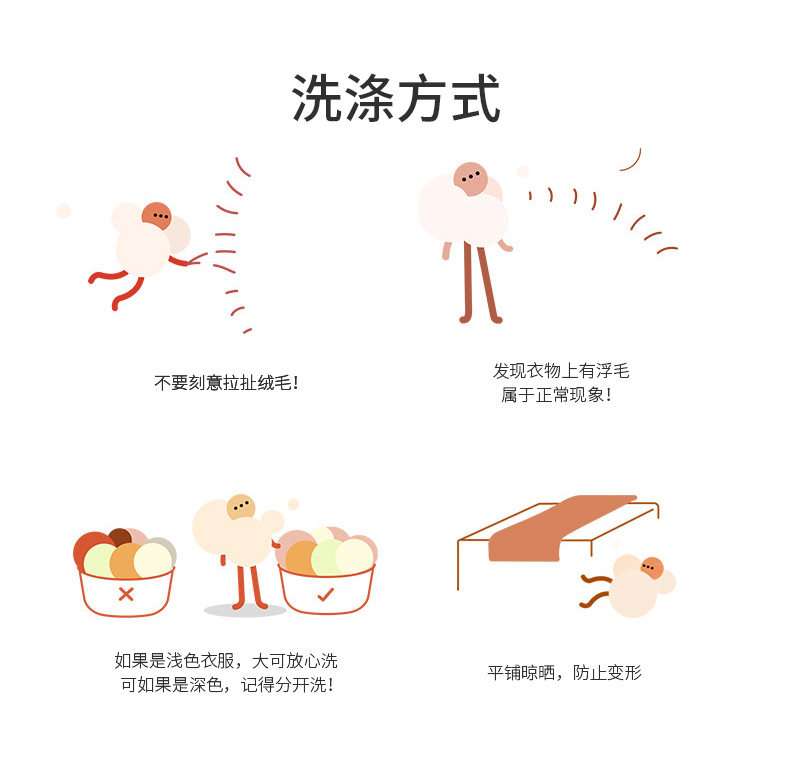 洗涤方式

不要刻意拉扯绒毛！

发现衣物上有浮毛
属于正常现象！

如果是浅色衣服，大可放心洗
可如果是深色，记得分开洗！

平铺晾晒，防止变形