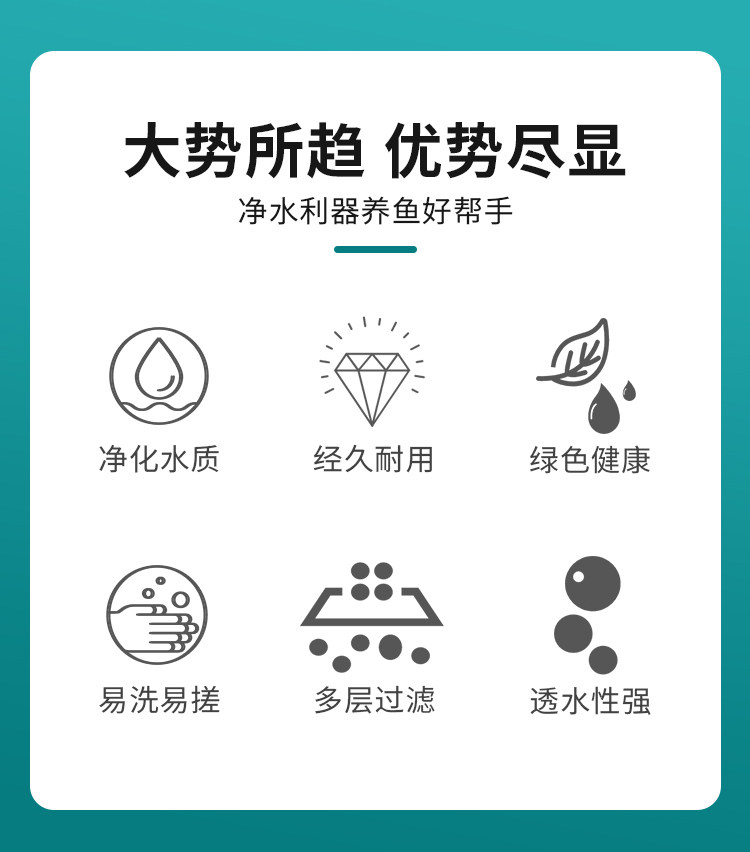 大势所趋 优势尽显

净水利器养鱼好帮手

净化水质

经久耐用

绿色健康

易洗易搓

多层过滤

透水性强