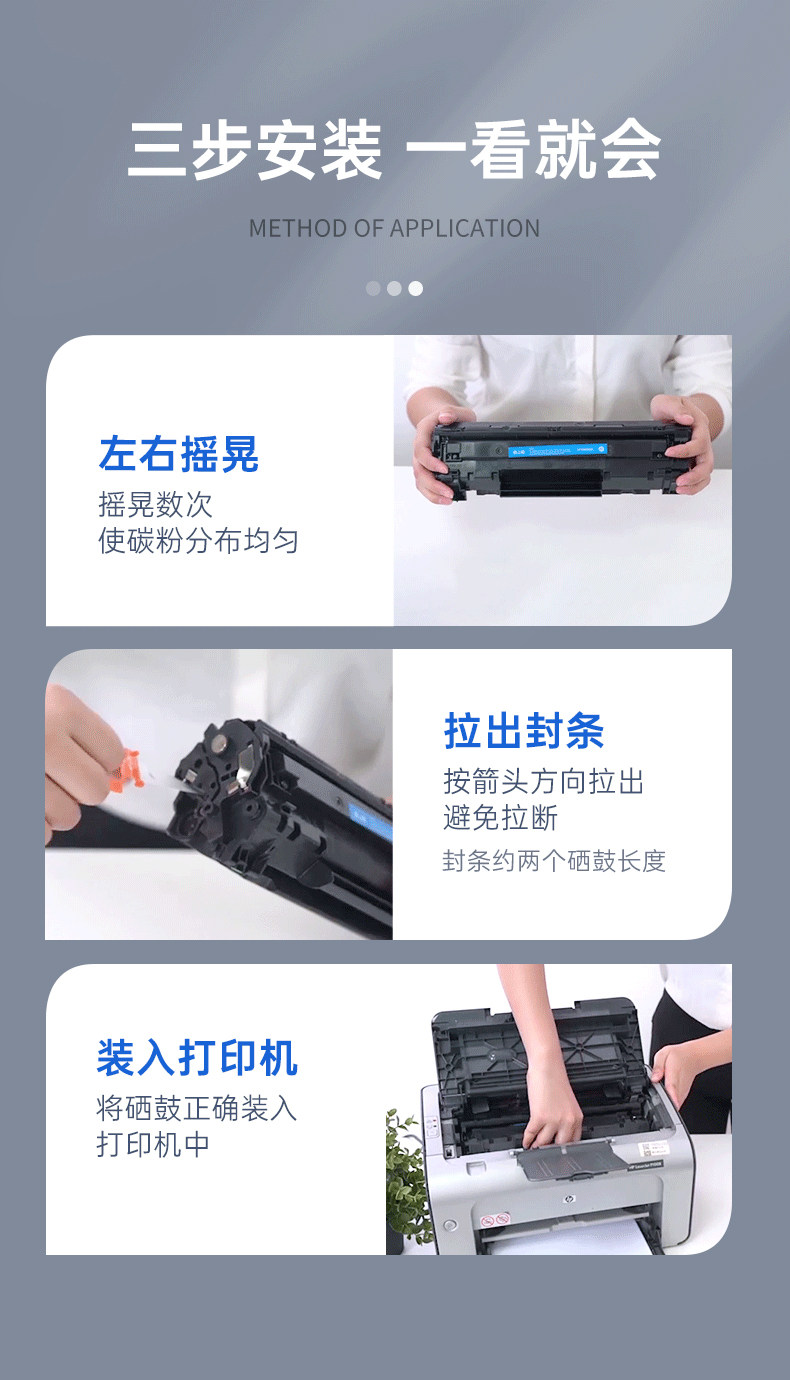 三步安装 一看就会

METHOD OF APPLICATION

左右摇晃
摇晃数次
使碳粉分布均匀

拉出封条
按箭头方向拉出
避免拉断
封条约两个硒鼓长度

装入打印机
将硒鼓正确装入
打印机中