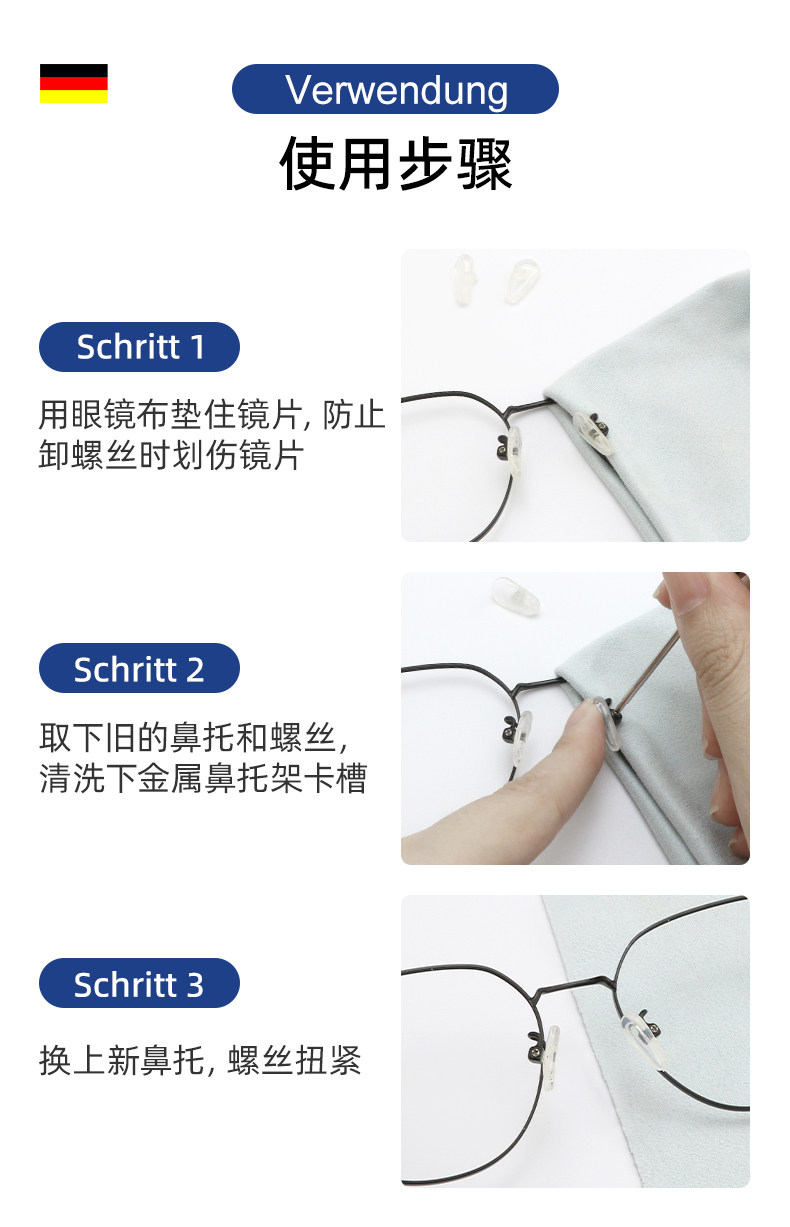 Verwendung
使用步骤

Schritt 1
用眼镜布垫住镜片, 防止卸螺丝时划伤镜片

Schritt 2
取下旧的鼻托和螺丝, 清洗下金属鼻托架卡槽

Schritt 3
换上新鼻托, 螺丝扭紧