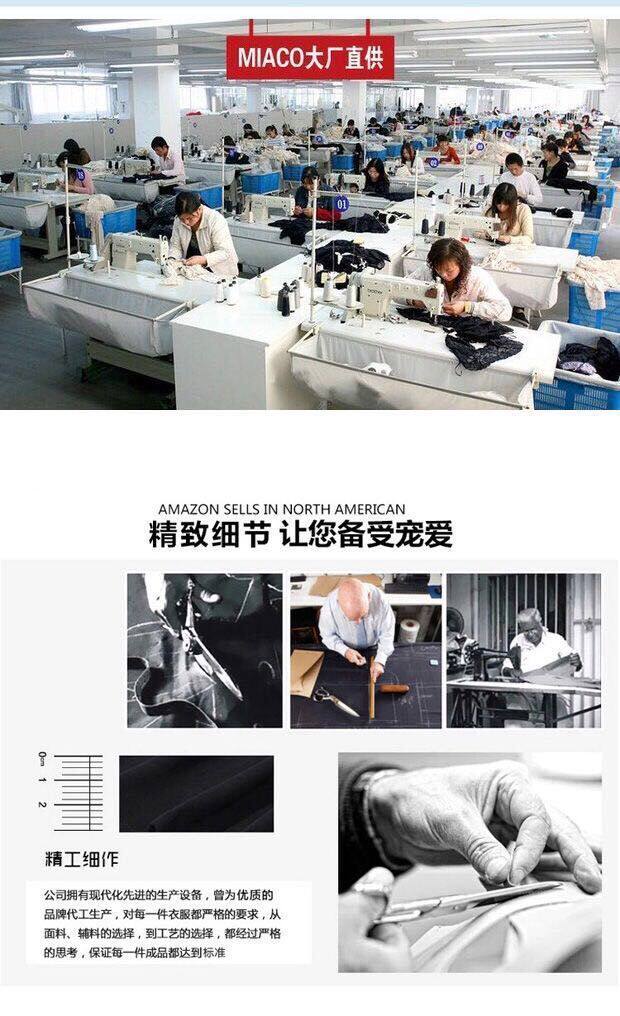 MIACO大厂直供

01

AMAZON SELLS IN NORTH AMERICAN
精致细节 让您备受宠爱

0cm
1
2

精工细作

公司拥有现代化先进的生产设备，曾为优质的品牌代工生产，对每一件衣服都严格的要求，从面料、辅料的选择，到工艺的选择，都经过严格的思考，保证每一件成品都达到标准