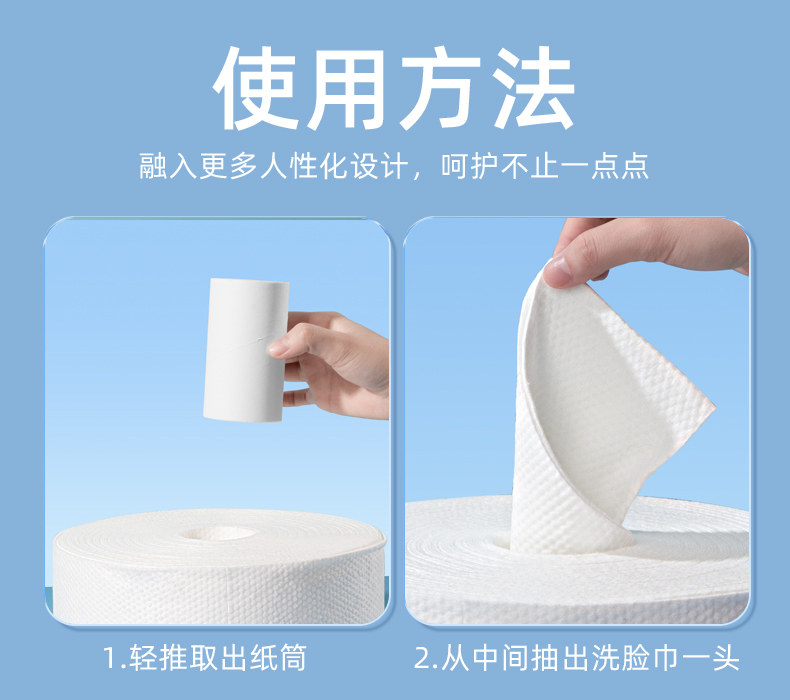 使用方法

融入更多人性化设计，呵护不止一点点

1.轻推取出纸筒

2.从中间抽出洗脸巾一头