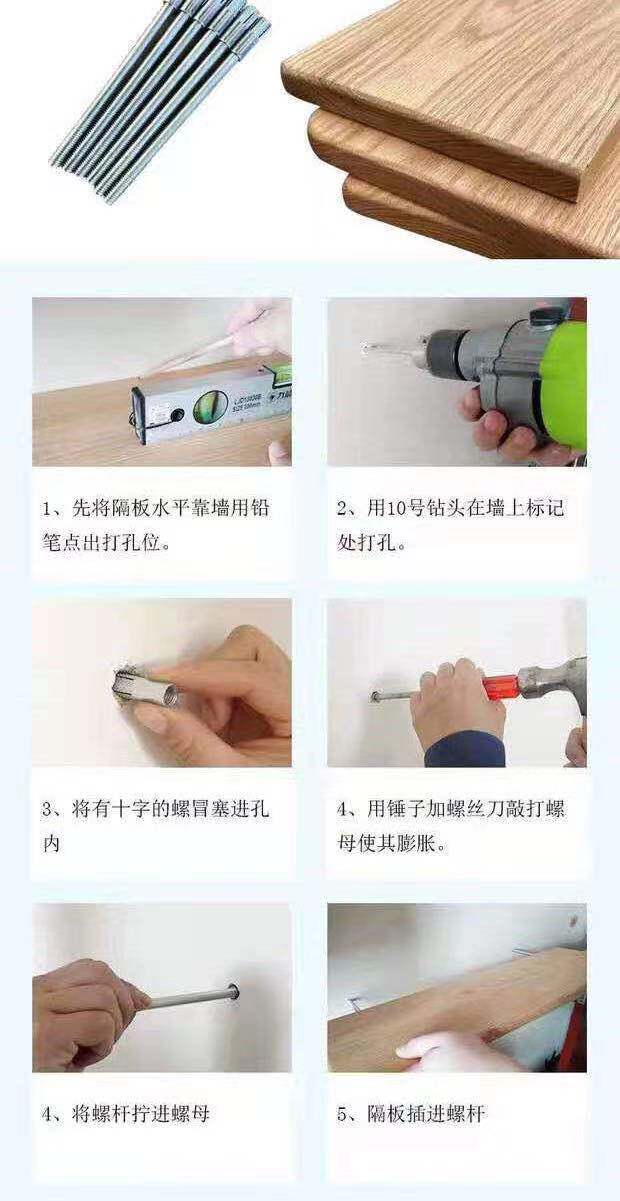 1、先将隔板水平靠墙用铅笔点出打孔位。

2、用10号钻头在墙上标记处打孔。

3、将有十字的螺冒塞进孔内

4、用锤子加螺丝刀敲打螺母使其膨胀。

4、将螺杆拧进螺母

5、隔板插进螺杆