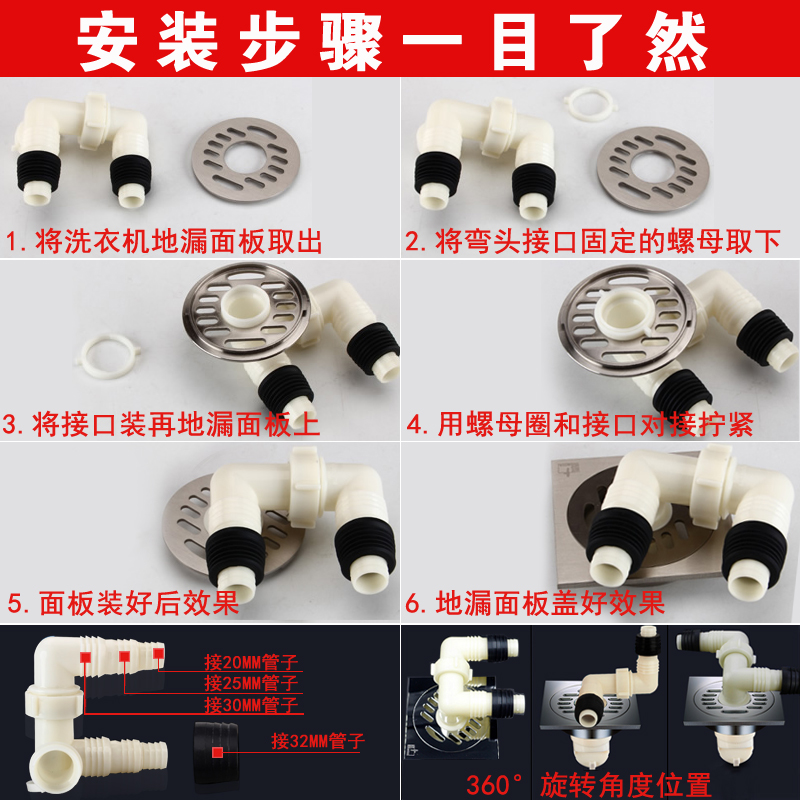 安装步骤一目了然

1. 将洗衣机地漏面板取出

2. 将弯头接口固定的螺母取下

3. 将接口装再地漏面板上

4. 用螺母圈和接口对接拧紧

5. 面板装好后效果

6. 地漏面板盖好效果

接20MM管子
接25MM管子
接30MM管子
接32MM管子

360° 旋转角度位置