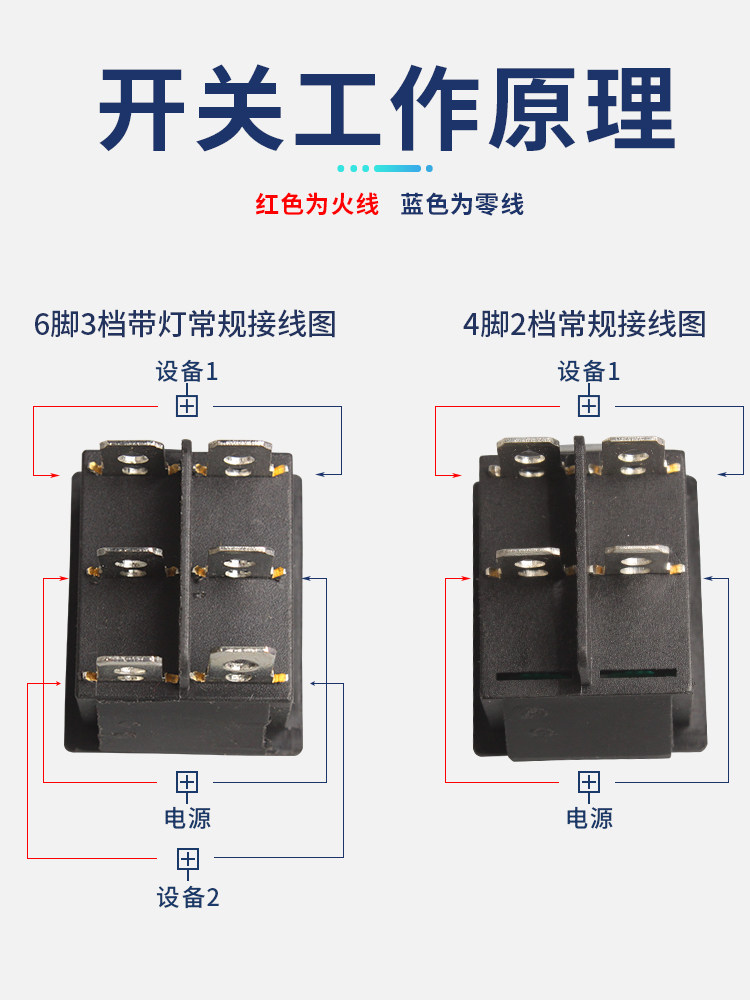 开关工作原理

红色为火线　蓝色为零线

6脚3档带灯常规接线图

设备1

电源

设备2

4脚2档常规接线图

设备1

电源