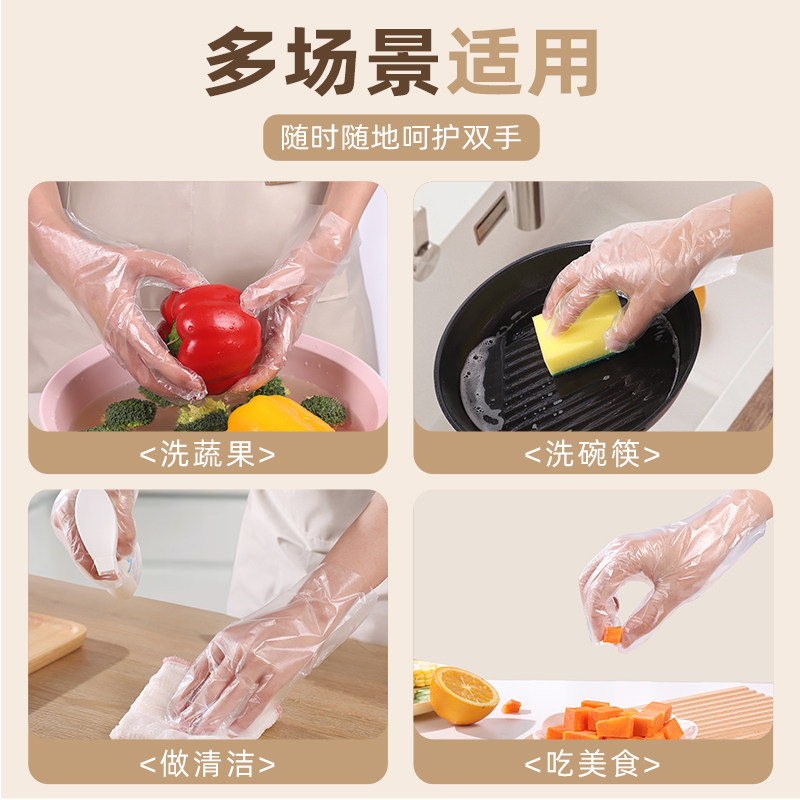 多场景适用

随时随地呵护双手

<洗蔬果>

<洗碗筷>

<做清洁>

<吃美食>