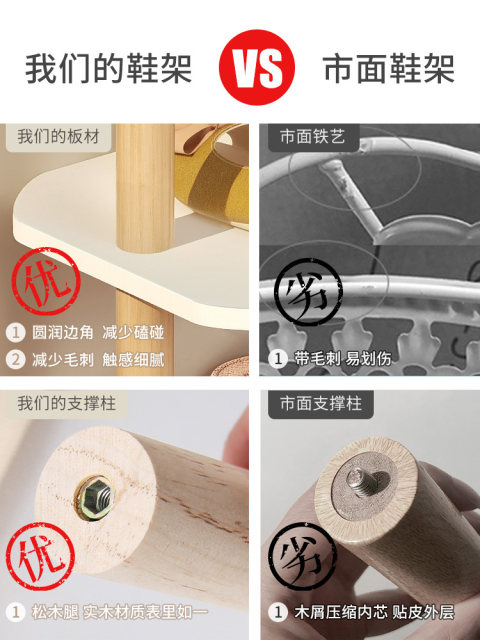 我们的鞋架 VS 市面鞋架

我们的板材

优

1 圆润边角 减少磕碰

2 减少毛刺 触感细腻

市面铁艺

劣

1 带毛刺 易划伤

我们的支撑柱

优

1 松木腿 实木材质表里如一

市面支撑柱

劣

1 木屑压缩内芯 贴皮外层