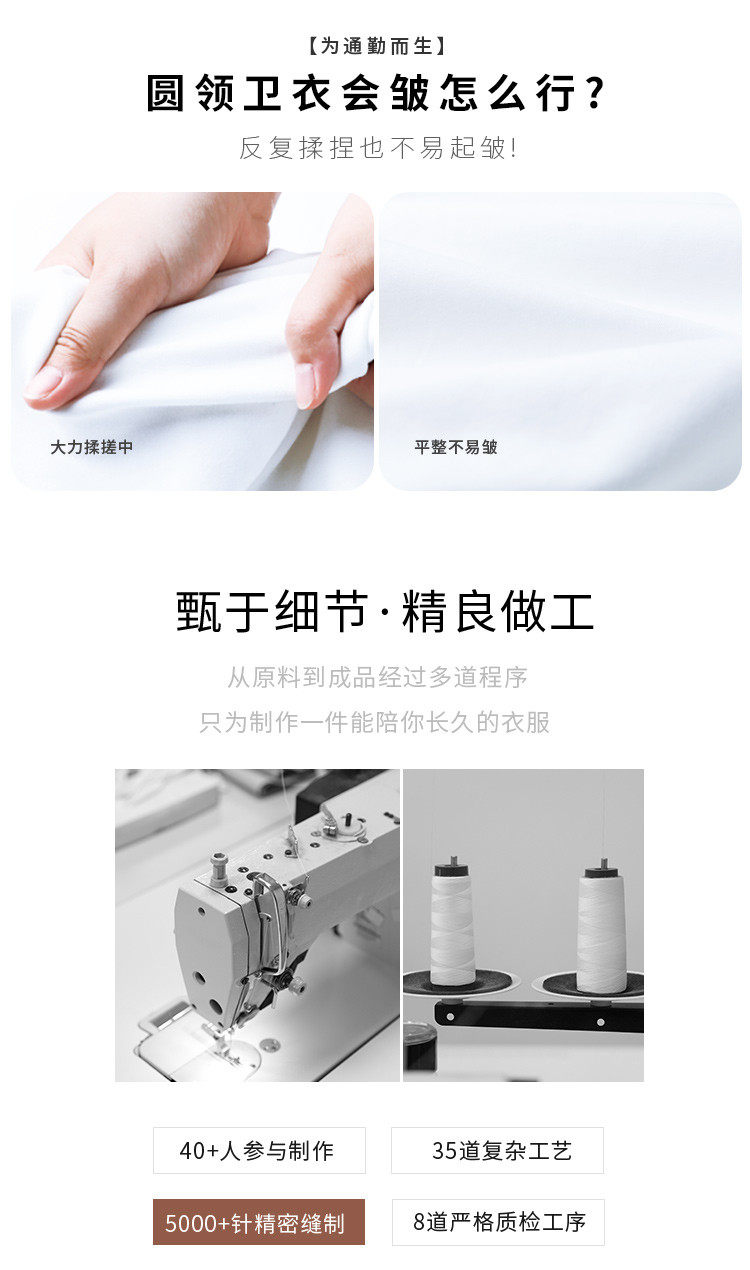 【为通勤而生】

圆领卫衣会皱怎么行?

反复揉捏也不易起皱!

大力揉搓中

平整不易皱

甄于细节·精良做工

从原料到成品经过多道程序

只为制作一件能陪你长久的衣服

40+人参与制作

35道复杂工艺

5000+针精密缝制

8道严格质检工序