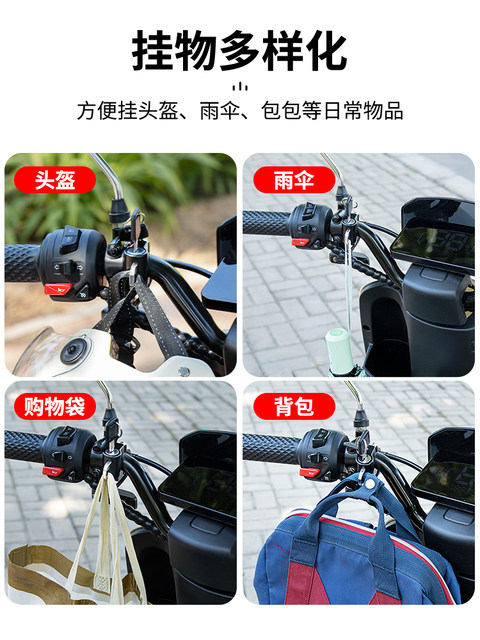 挂物多样化

方便挂头盔、雨伞、包包等日常物品

头盔

雨伞

购物袋

背包