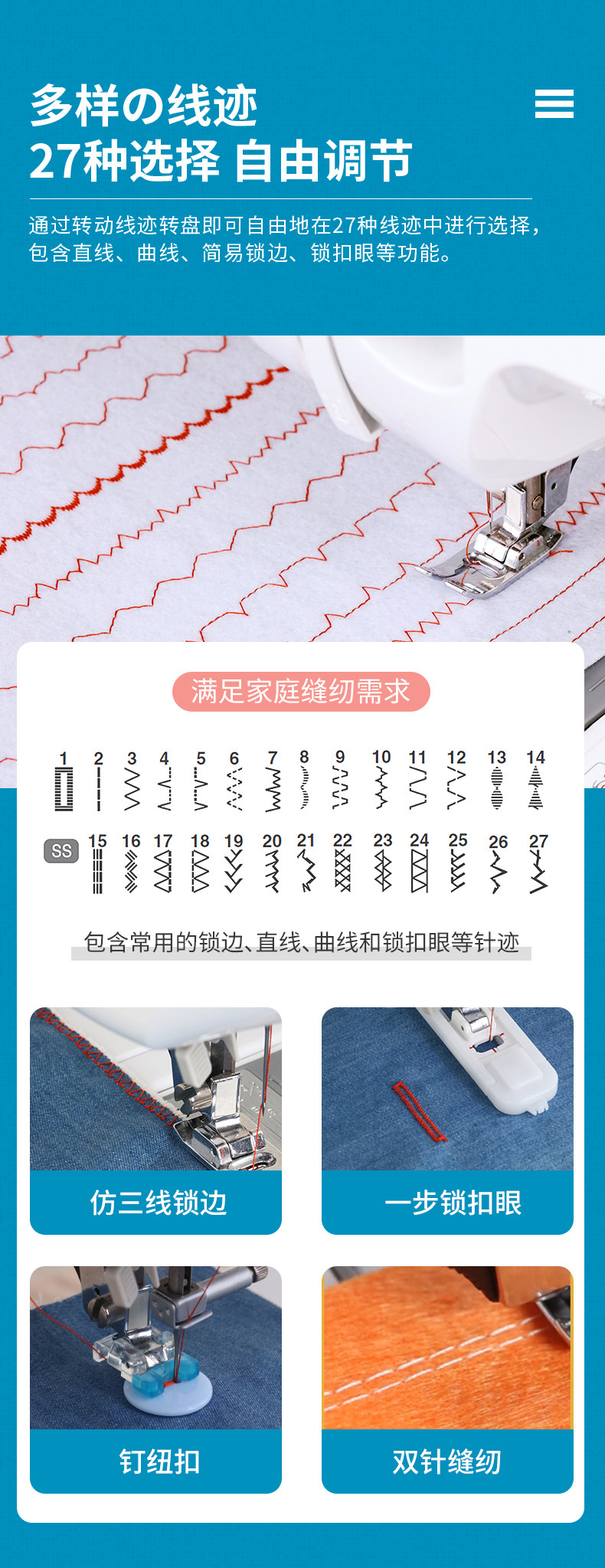 多样の线迹
27种选择 自由调节

通过转动线迹转盘即可自由地在27种线迹中进行选择，包含直线、曲线、简易锁边、锁扣眼等功能。

满足家庭缝纫需求

1 2 3 4 5 6 7 8 9 10 11 12 13 14

SS 15 16 17 18 19 20 21 22 23 24 25 26 27

包含常用的锁边、直线、曲线和锁扣眼等针迹

仿三线锁边

一步锁扣眼

钉纽扣

双针缝纫