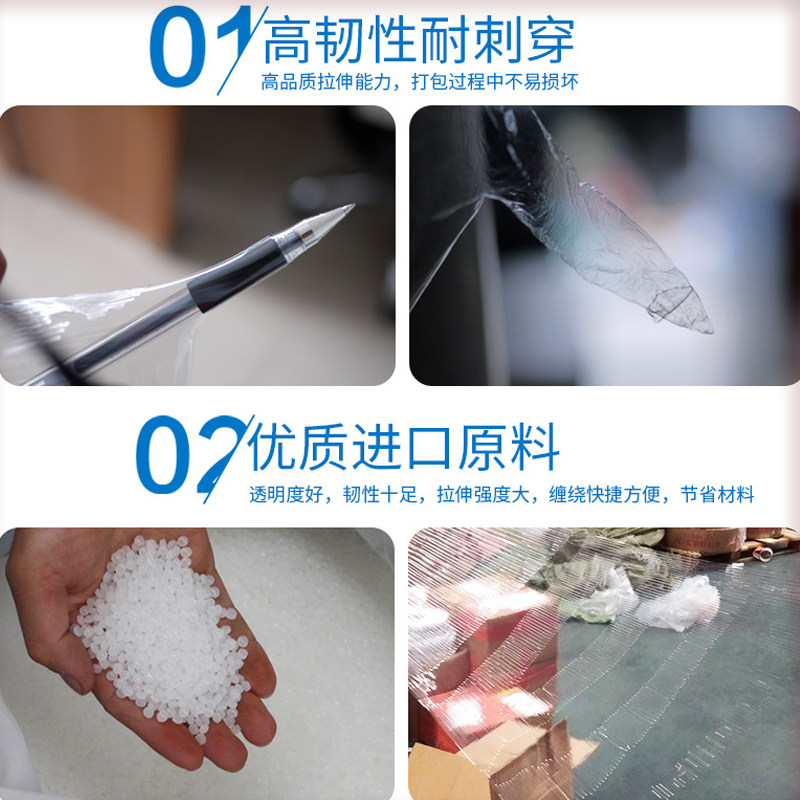 01 高韧性耐刺穿
高品质拉伸能力，打包过程中不易损坏

02 优质进口原料
透明度好，韧性十足，拉伸强度大，缠绕快捷方便，节省材料