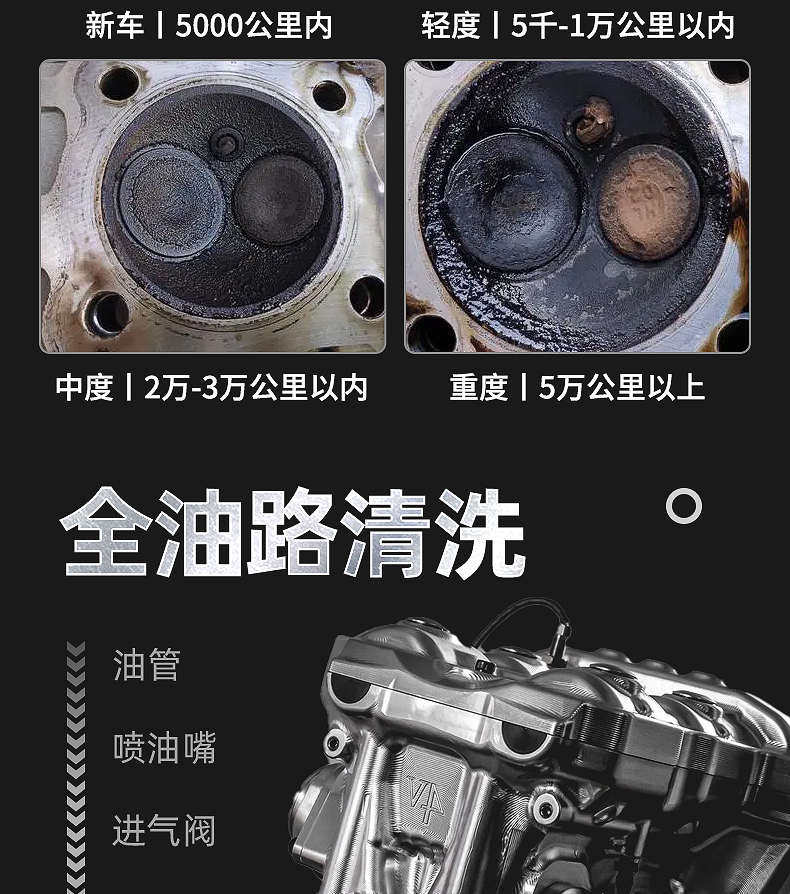 新车丨5000公里内

轻度丨5千-1万公里以内

中度丨2万-3万公里以内

重度丨5万公里以上

全油路清洗

油管

喷油嘴

进气阀