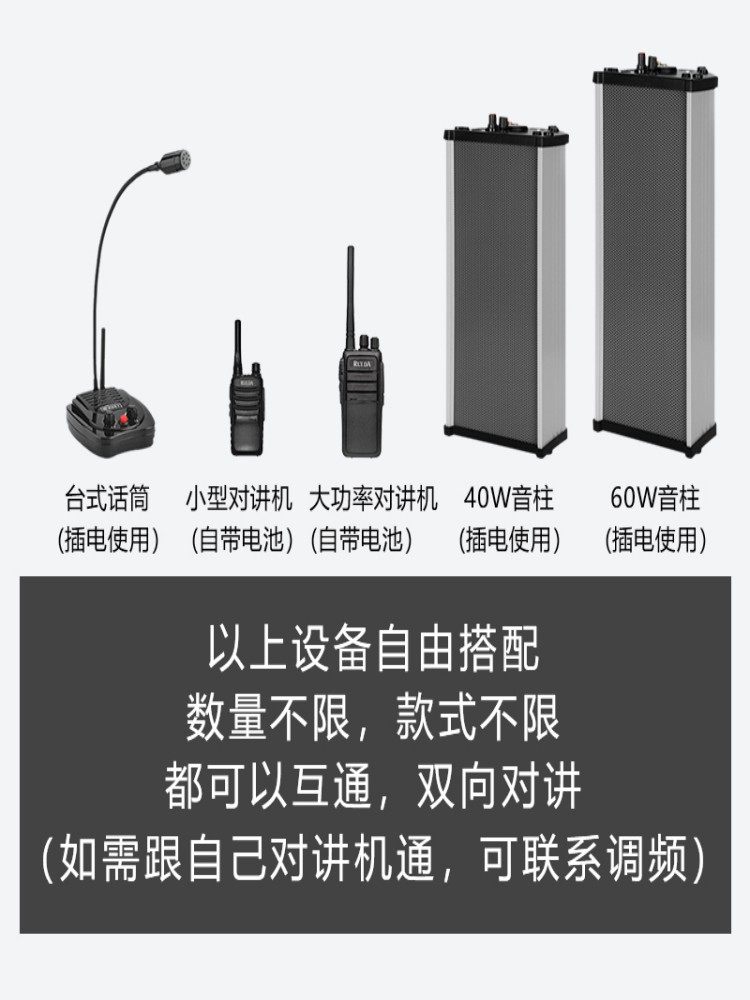 台式话筒
(插电使用)

小型对讲机
(自带电池)

大功率对讲机
(自带电池)

40W音柱
(插电使用)

60W音柱
(插电使用)

以上设备自由搭配
数量不限，款式不限
都可以互通，双向对讲
(如需跟自己对讲机通，可联系调频)