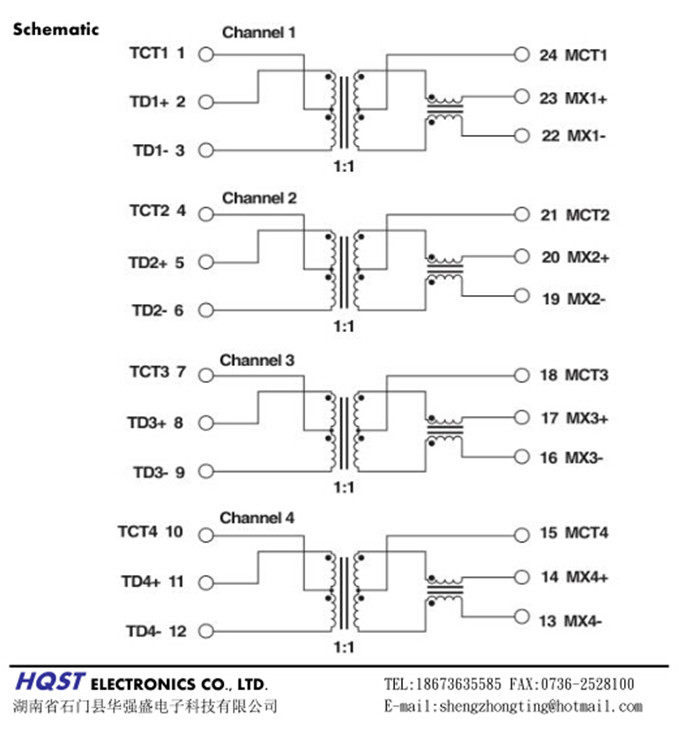 Schematic

Channel 1

TCT1 1
TD1+ 2
TD1- 3

1:1

24 MCT1
23 MX1+
22 MX1-

Channel 2

TCT2 4
TD2+ 5
TD2- 6

1:1

21 MCT2
20 MX2+
19 MX2-

Channel 3

TCT3 7
TD3+ 8
TD3- 9

1:1

18 MCT3
17 MX3+
16 MX3-

Channel 4

TCT4 10
TD4+ 11
TD4- 12

1:1

15 MCT4
14 MX4+
13 MX4-

HQST ELECTRONICS CO., LTD.
湖南省石门县华强盛电子科技有限公司

TEL:18673635585 FAX:0736-2528100
E-mail:shengzhongting@hotmail.com