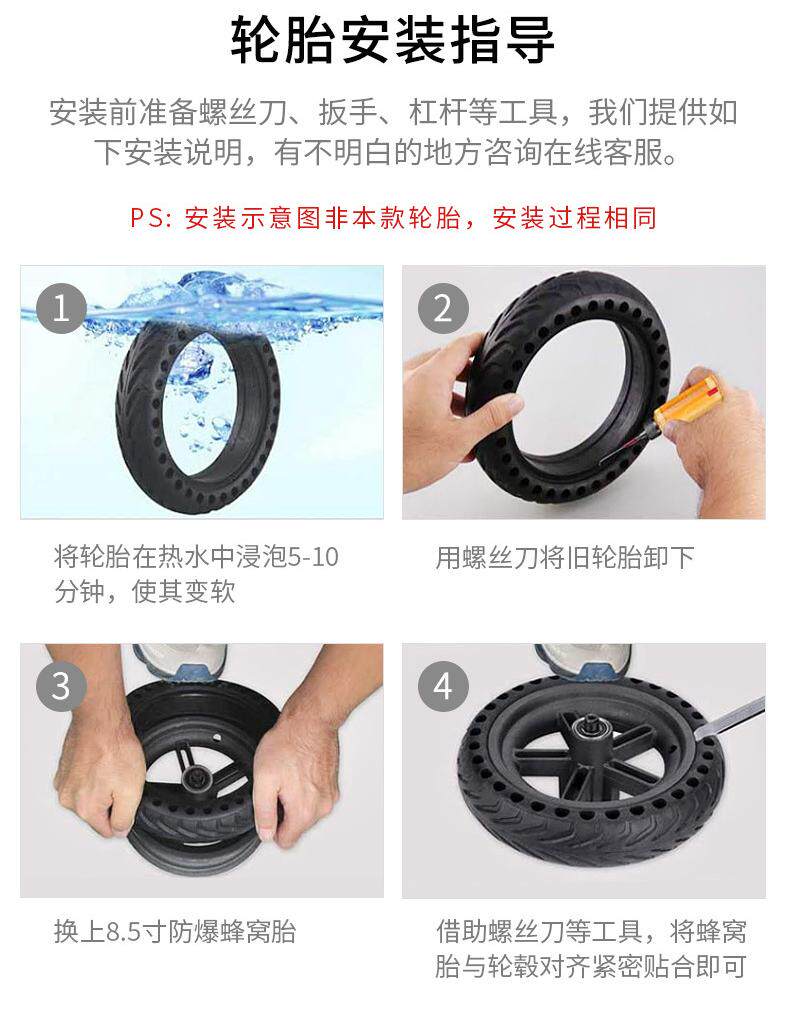 轮胎安装指导

安装前准备螺丝刀、扳手、杠杆等工具，我们提供如下安装说明，有不明白的地方咨询在线客服。

PS: 安装示意图非本款轮胎，安装过程相同

1

将轮胎在热水中浸泡5-10分钟，使其变软

2

用螺丝刀将旧轮胎卸下

3

换上8.5寸防爆蜂窝胎

4

借助螺丝刀等工具，将蜂窝胎与轮毂对齐紧密贴合即可